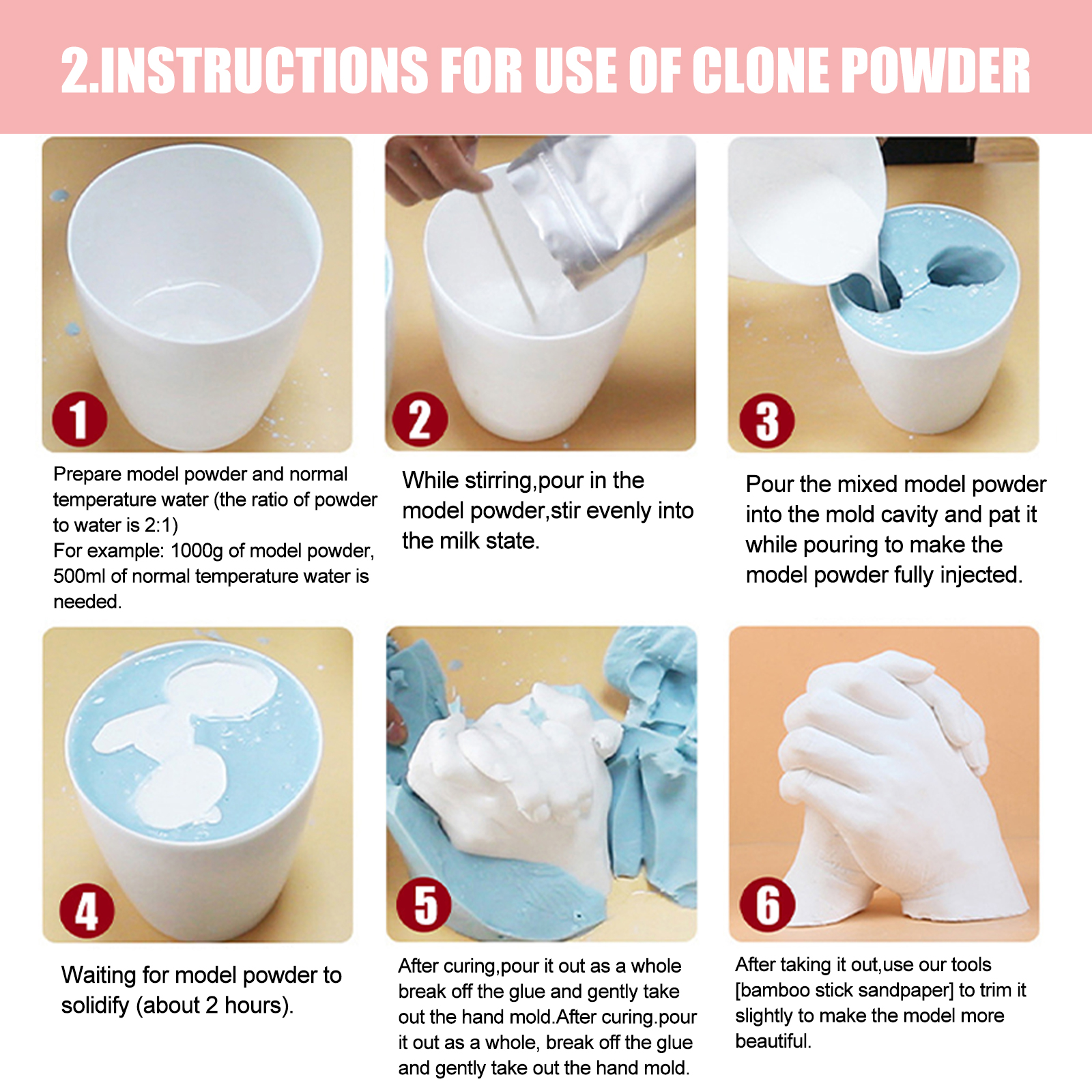 2.INSTRUCTIONS FOR USE OF CLONE POWDER

1

Prepare model powder and normal temperature water (the ratio of powder to water is 2:1)
For example: 1000g of model powder, 500ml of normal temperature water is needed.

2

While stirring,pour in the model powder,stir evenly into the milk state.

3

Pour the mixed model powder into the mold cavity and pat it while pouring to make the model powder fully injected.

4

Waiting for model powder to solidify (about 2 hours).

5

After curing,pour it out as a whole break off the glue and gently take out the hand mold.After curing.pour it out as a whole, break off the glue and gently take out the hand mold.

6

After taking it out,use our tools [bamboo stick sandpaper] to trim it slightly to make the model more beautiful.