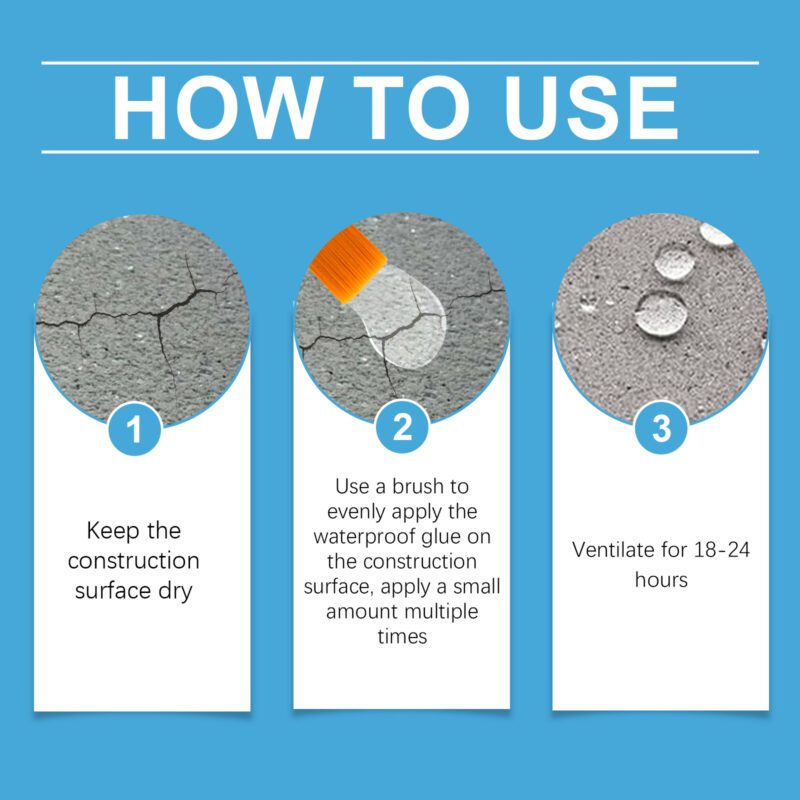 HOW TO USE

1

Keep the construction surface dry

2

Use a brush to evenly apply the waterproof glue on the construction surface, apply a small amount multiple times

3

Ventilate for 18-24 hours