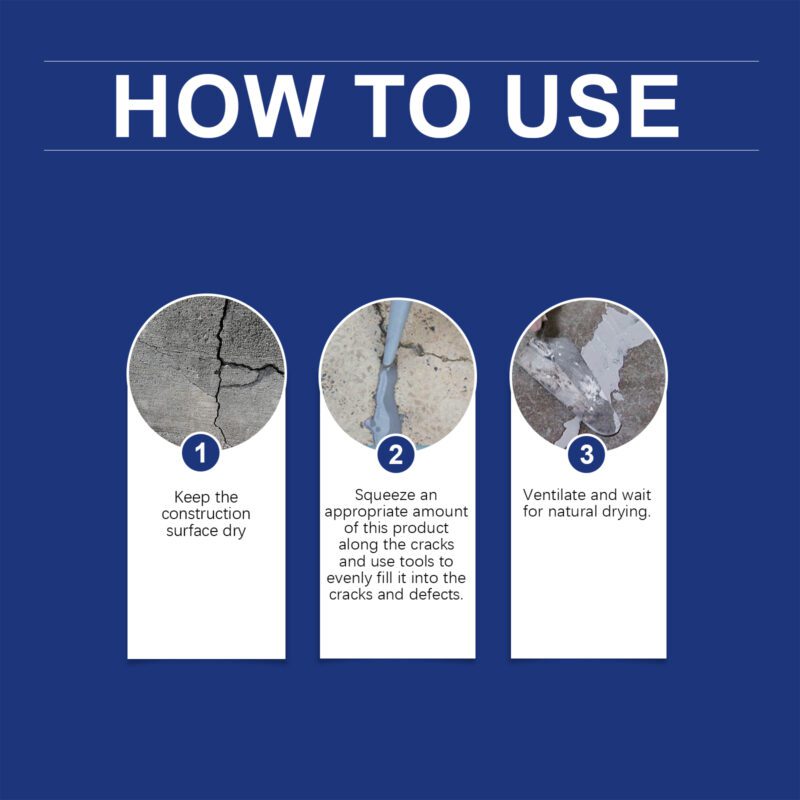 HOW TO USE

1

Keep the construction surface dry

2

Squeeze an appropriate amount of this product along the cracks and use tools to evenly fill it into the cracks and defects.

3

Ventilate and wait for natural drying.