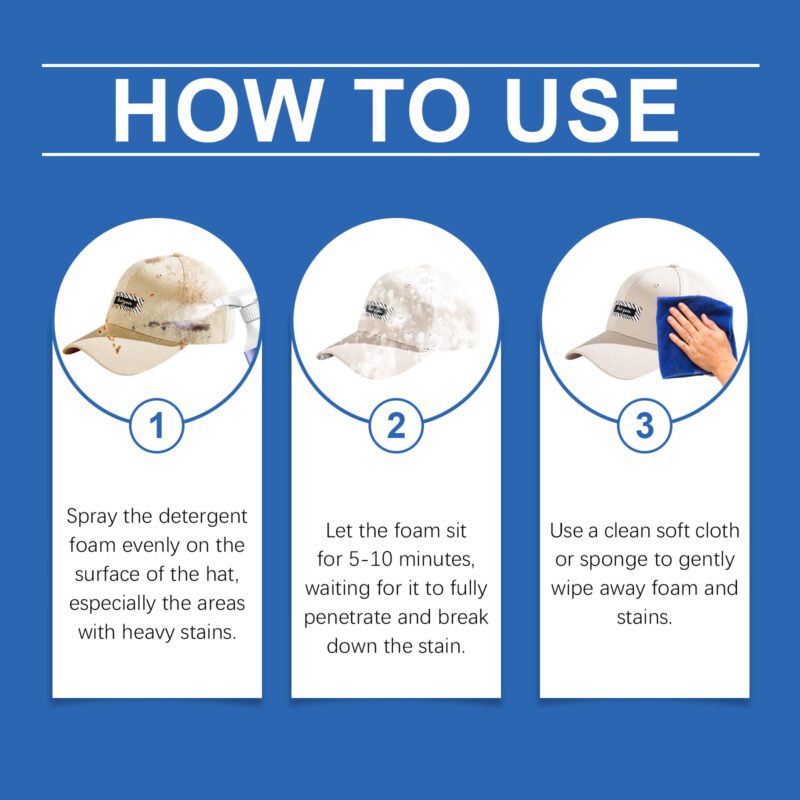 HOW TO USE

1

Spray the detergent foam evenly on the surface of the hat, especially the areas with heavy stains.

2

Let the foam sit for 5-10 minutes, waiting for it to fully penetrate and break down the stain.

3

Use a clean soft cloth or sponge to gently wipe away foam and stains.