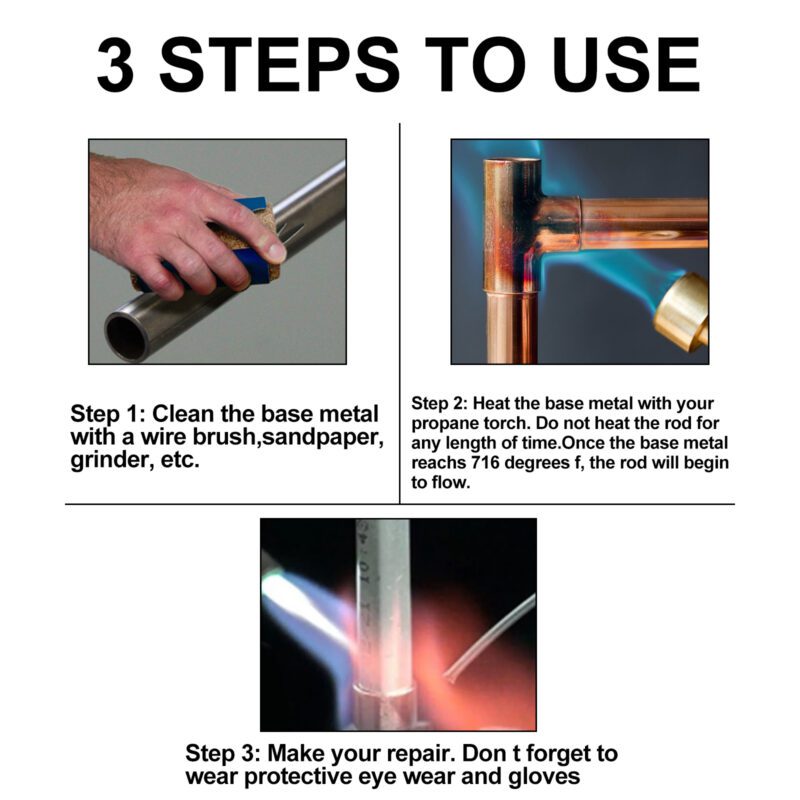 3 STEPS TO USE

Step 1: Clean the base metal with a wire brush,sandpaper, grinder, etc.

Step 2: Heat the base metal with your propane torch. Do not heat the rod for any length of time.Once the base metal reachs 716 degrees f, the rod will begin to flow.

Step 3: Make your repair. Don t forget to wear protective eye wear and gloves