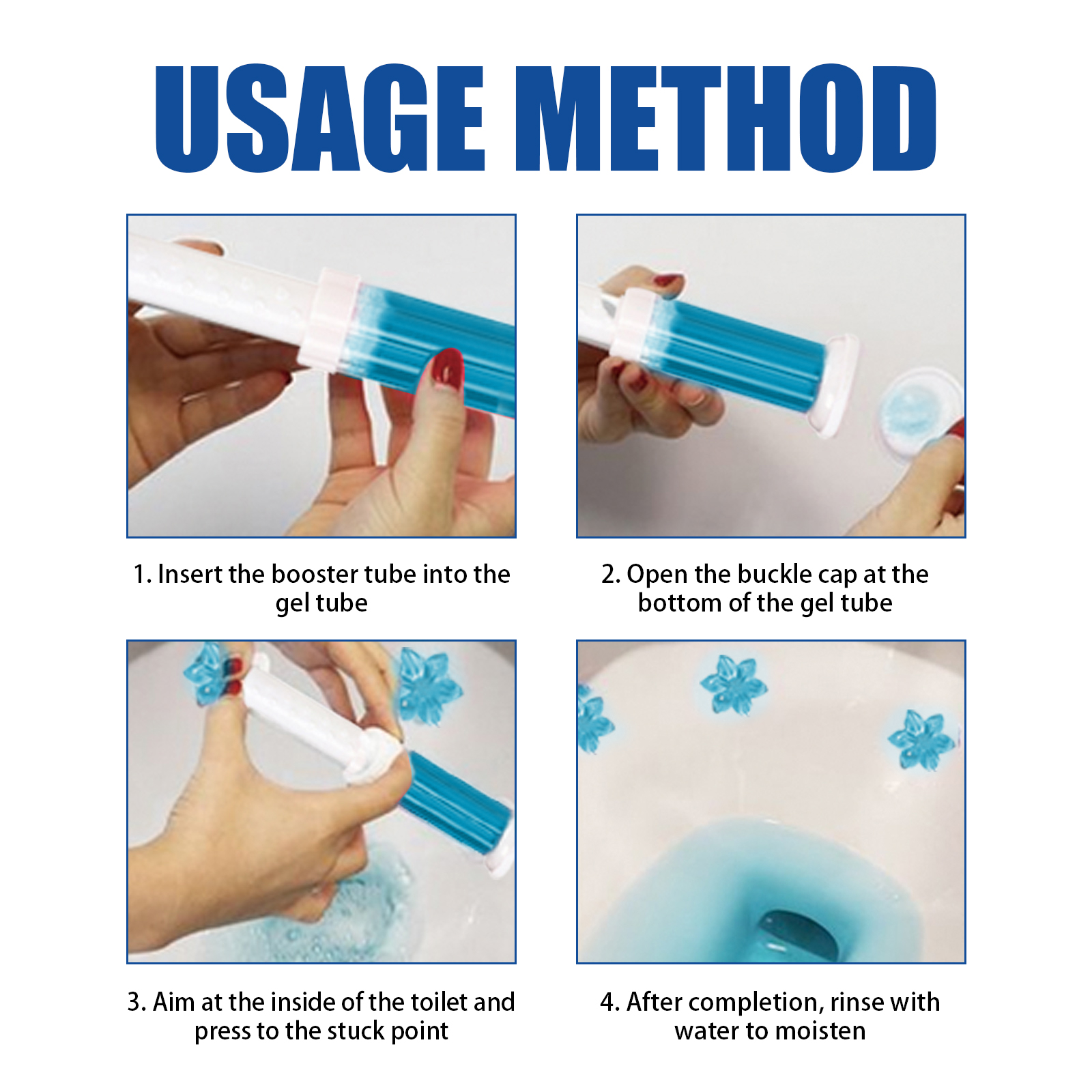 USAGE METHOD

1. Insert the booster tube into the gel tube

2. Open the buckle cap at the bottom of the gel tube

3. Aim at the inside of the toilet and press to the stuck point

4. After completion, rinse with water to moisten