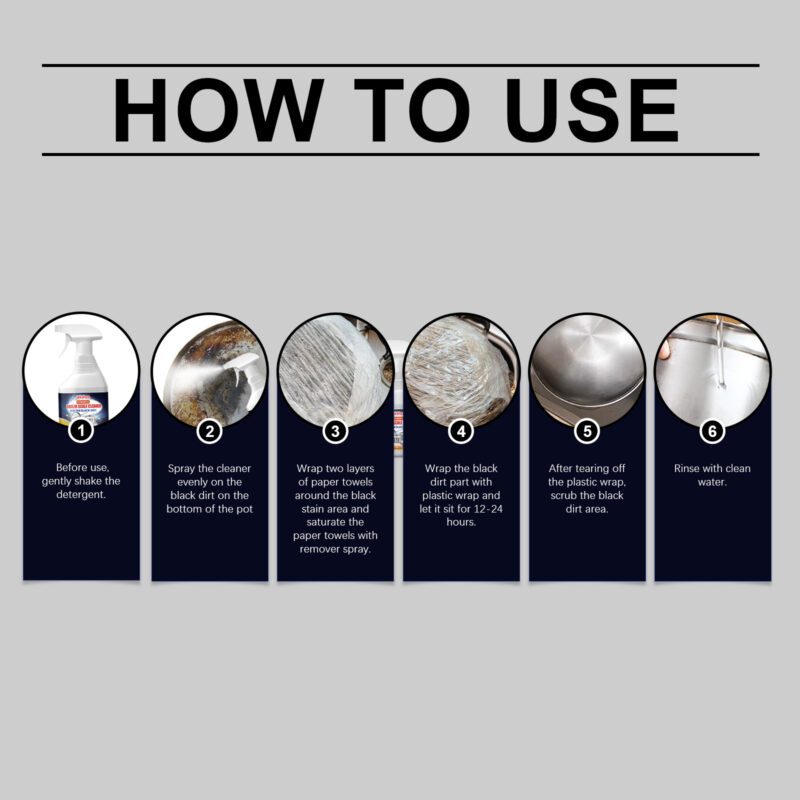 HOW TO USE

1
Before use, gently shake the detergent.

2
Spray the cleaner evenly on the black dirt on the bottom of the pot

3
Wrap two layers of paper towels around the black stain area and saturate the paper towels with remover spray.

4
Wrap the black dirt part with plastic wrap and let it sit for 12-24 hours.

5
After tearing off the plastic wrap, scrub the black dirt area.

6
Rinse with clean water.