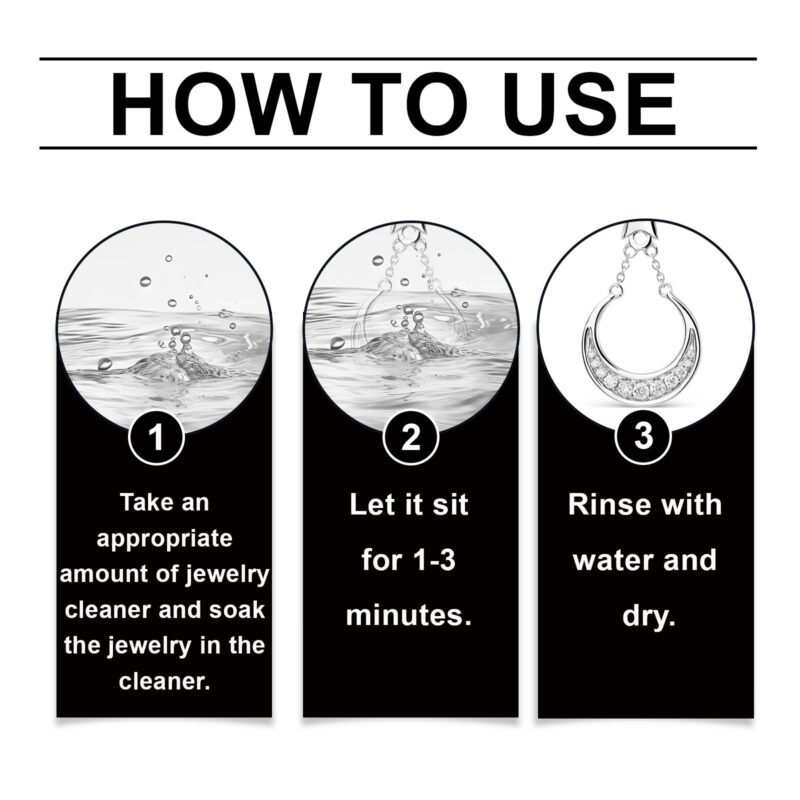 HOW TO USE

1

Take an appropriate amount of jewelry cleaner and soak the jewelry in the cleaner.

2

Let it sit for 1-3 minutes.

3

Rinse with water and dry.