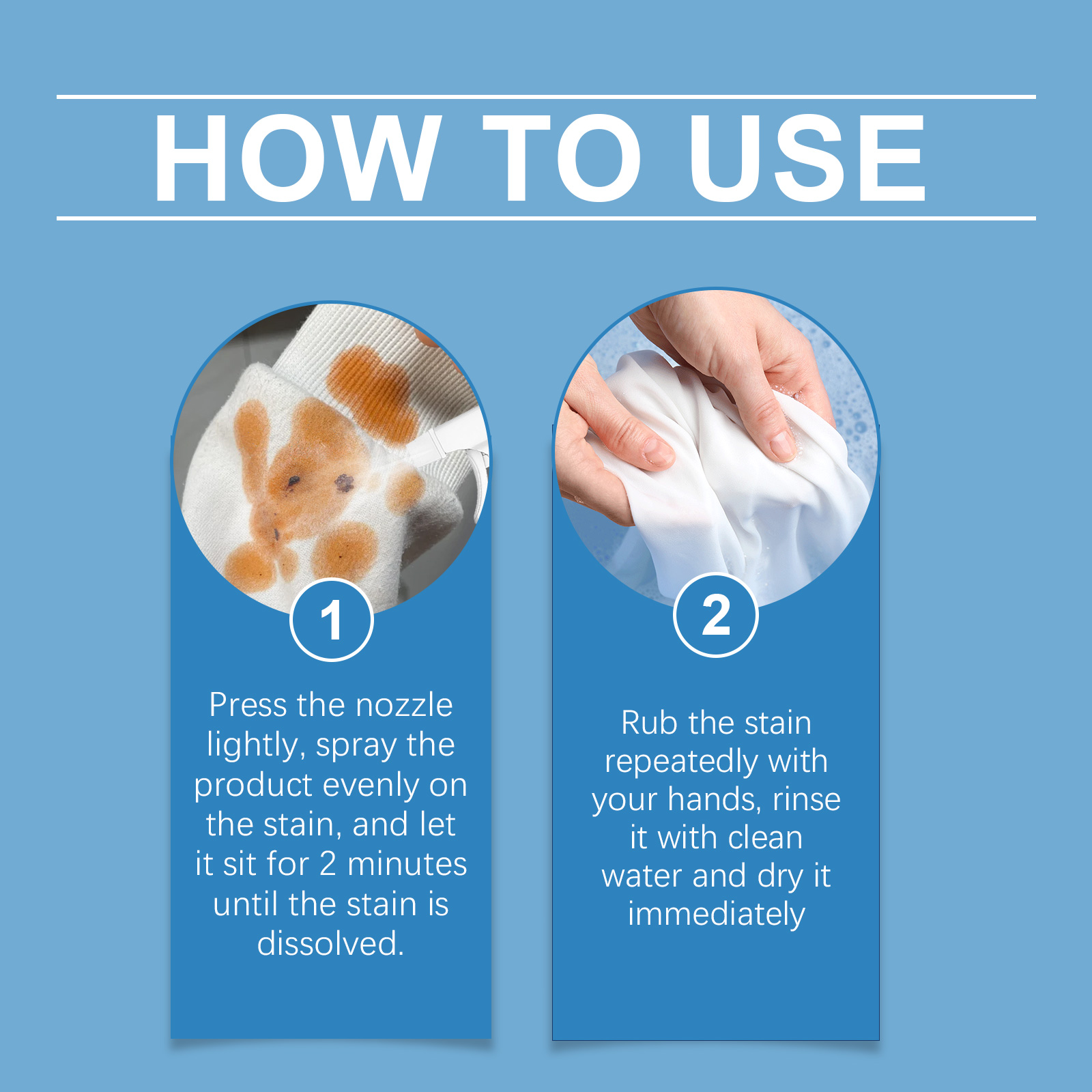 HOW TO USE

1

Press the nozzle lightly, spray the product evenly on the stain, and let it sit for 2 minutes until the stain is dissolved.

2

Rub the stain repeatedly with your hands, rinse it with clean water and dry it immediately