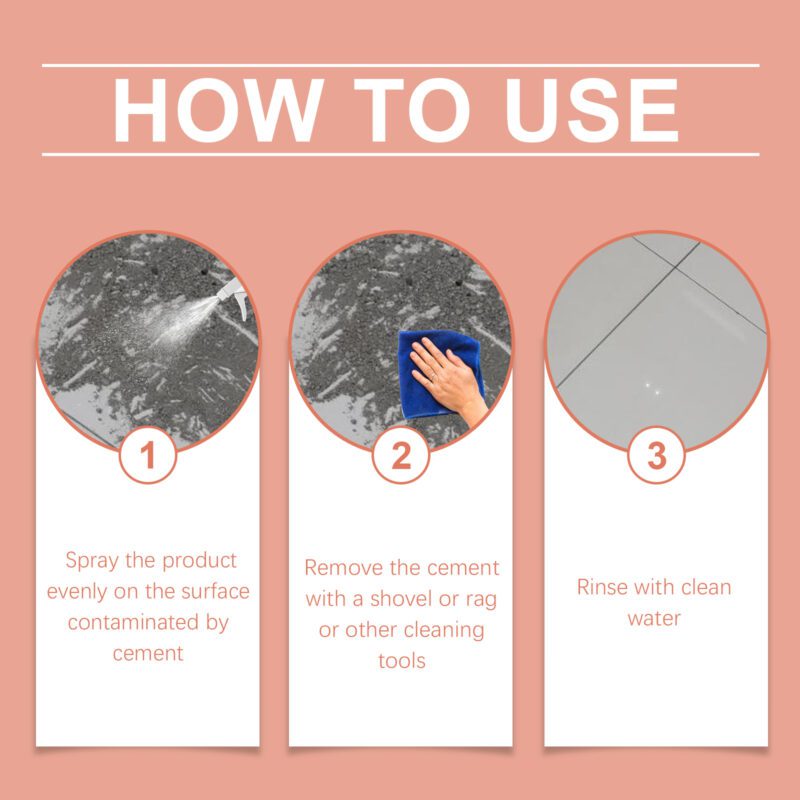 HOW TO USE

1

Spray the product evenly on the surface contaminated by cement

2

Remove the cement with a shovel or rag or other cleaning tools

3

Rinse with clean water