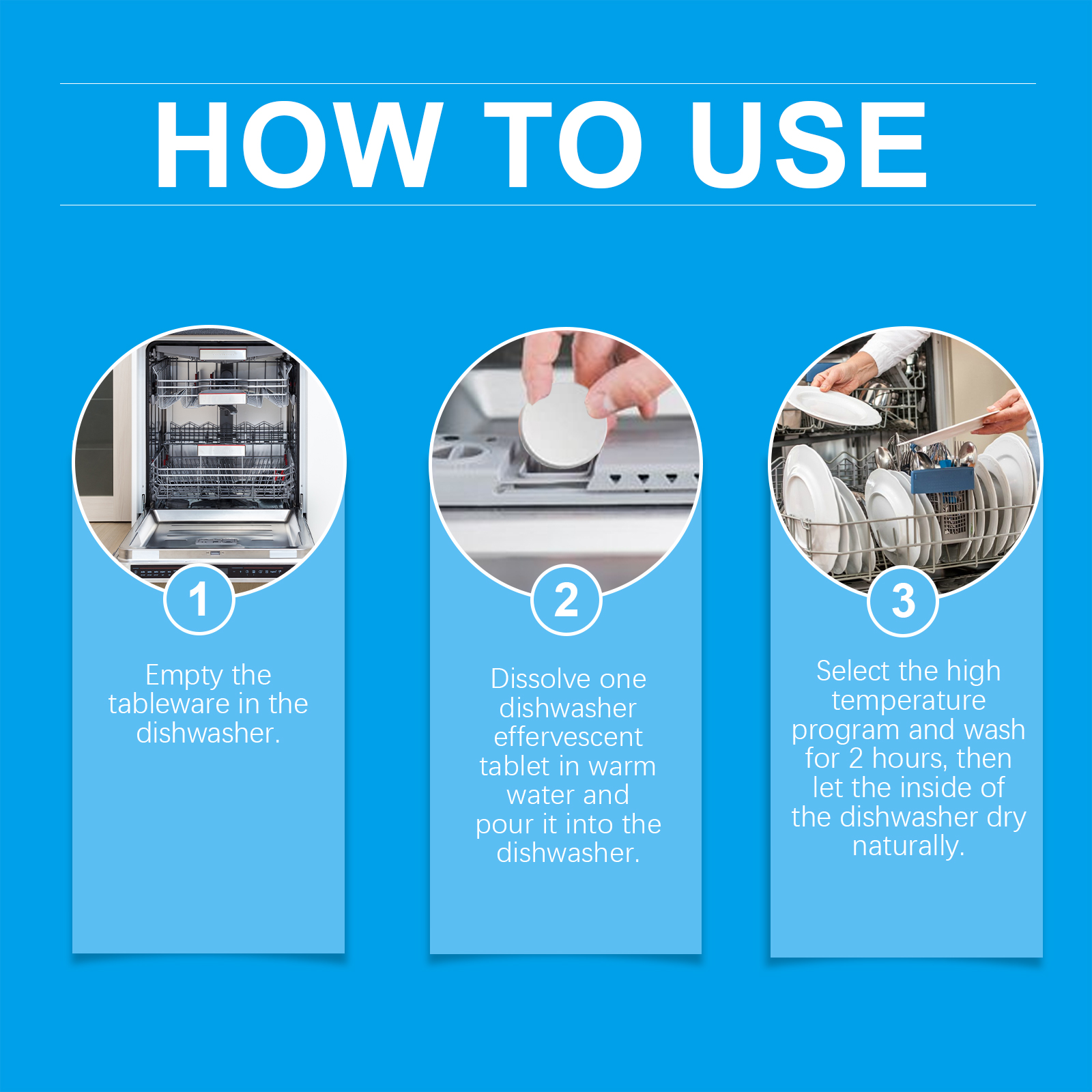 HOW TO USE

1

Empty the tableware in the dishwasher.

2

Dissolve one dishwasher effervescent tablet in warm water and pour it into the dishwasher.

3

Select the high temperature program and wash for 2 hours, then let the inside of the dishwasher dry naturally.