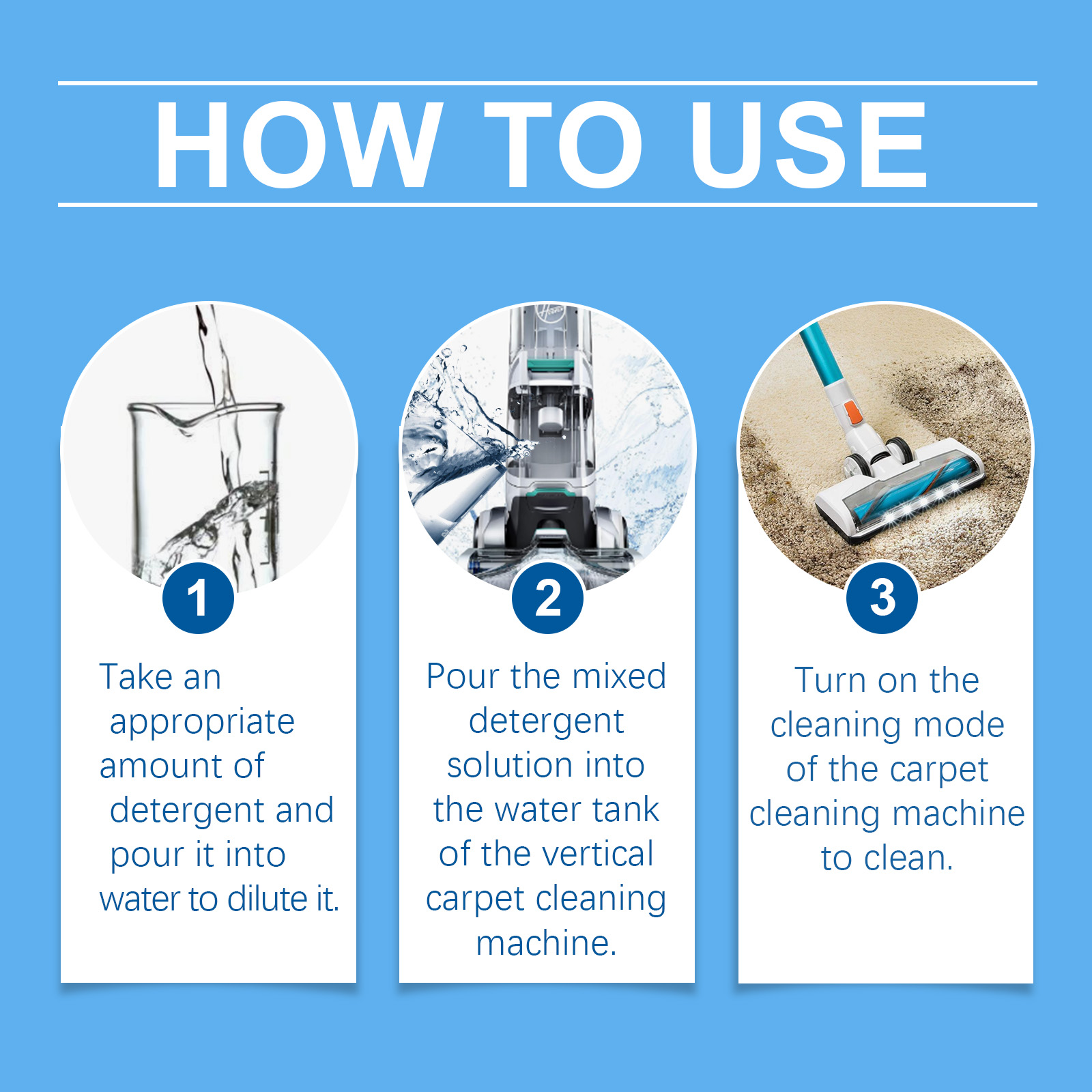 HOW TO USE

1

Take an appropriate amount of detergent and pour it into water to dilute it.

2

Pour the mixed detergent solution into the water tank of the vertical carpet cleaning machine.

3

Turn on the cleaning mode of the carpet cleaning machine to clean.