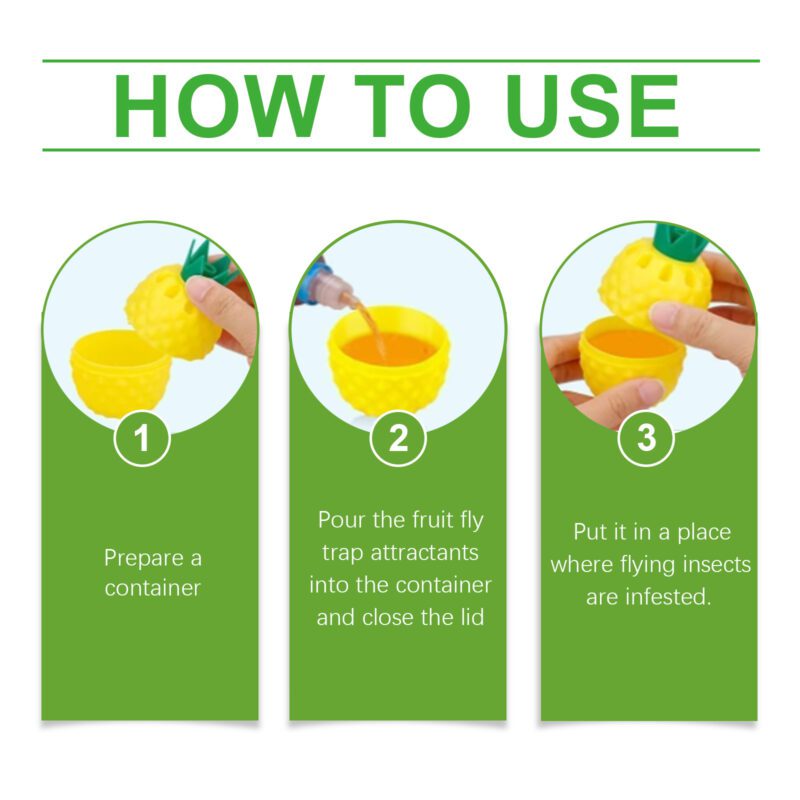 HOW TO USE

1

Prepare a container

2

Pour the fruit fly trap attractants into the container and close the lid

3

Put it in a place where flying insects are infested.