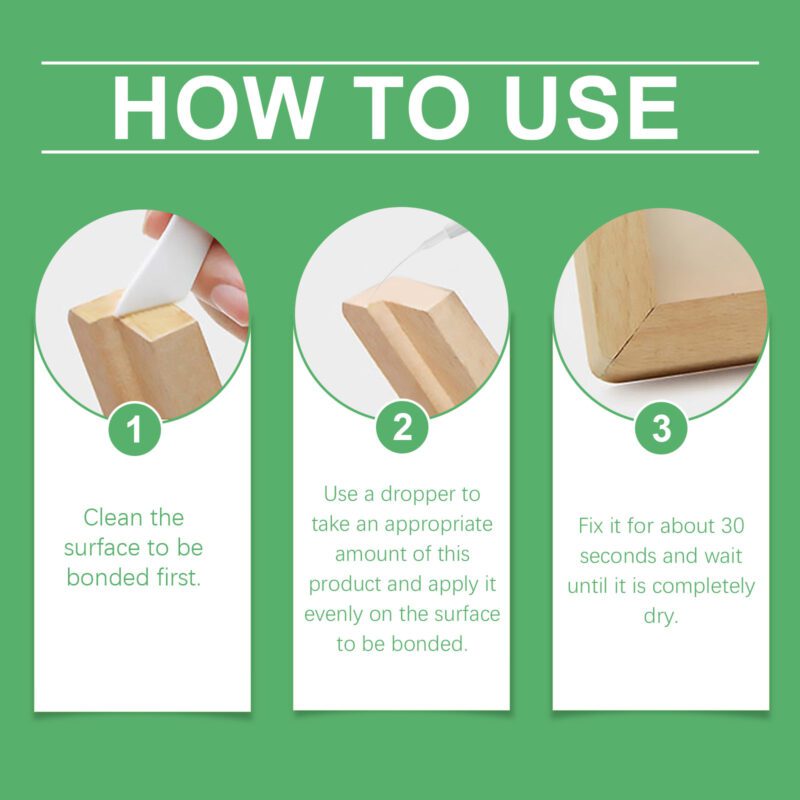 HOW TO USE

1

Clean the surface to be bonded first.

2

Use a dropper to take an appropriate amount of this product and apply it evenly on the surface to be bonded.

3

Fix it for about 30 seconds and wait until it is completely dry.