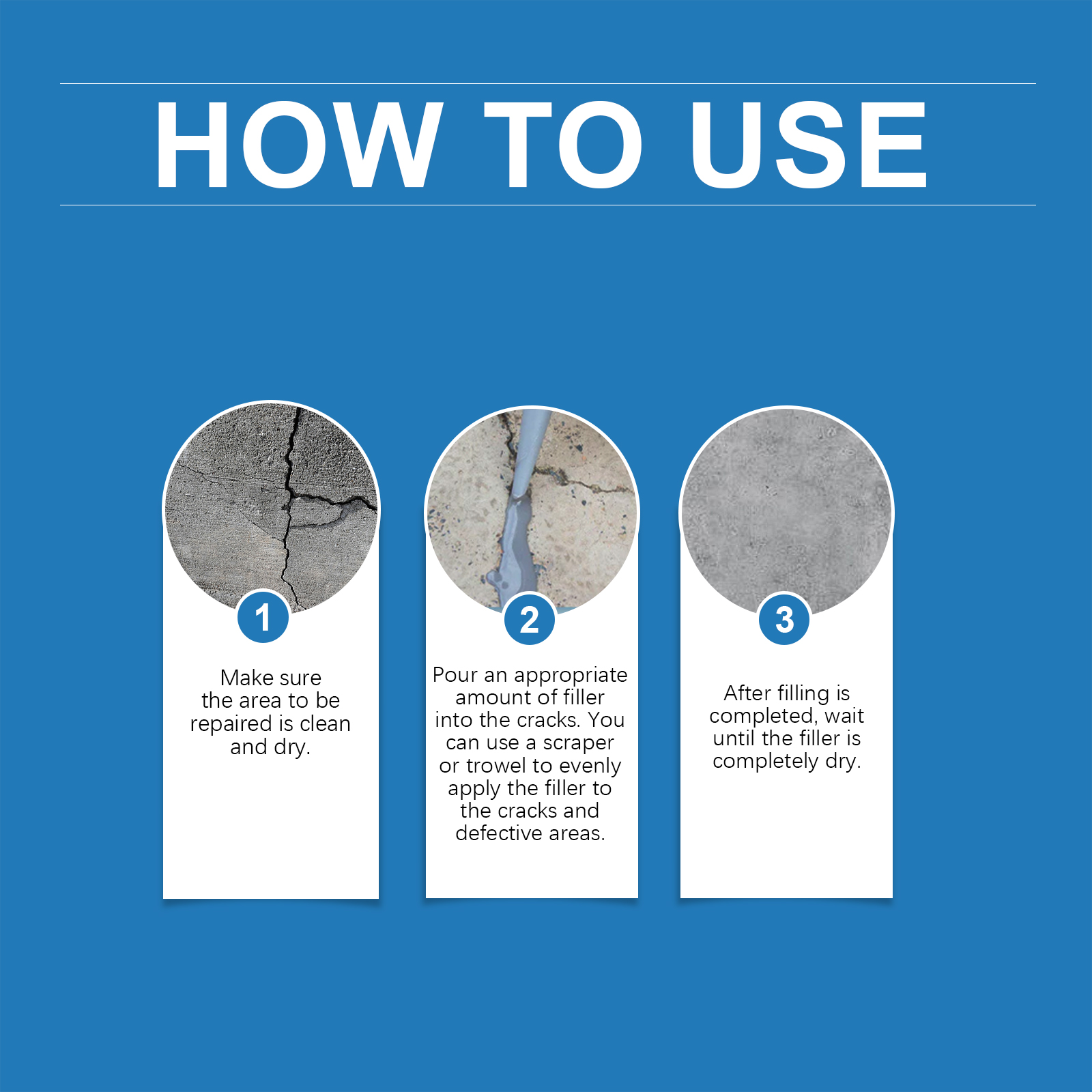 HOW TO USE

1

Make sure the area to be repaired is clean and dry.

2

Pour an appropriate amount of filler into the cracks. You can use a scraper or trowel to evenly apply the filler to the cracks and defective areas.

3

After filling is completed, wait until the filler is completely dry.