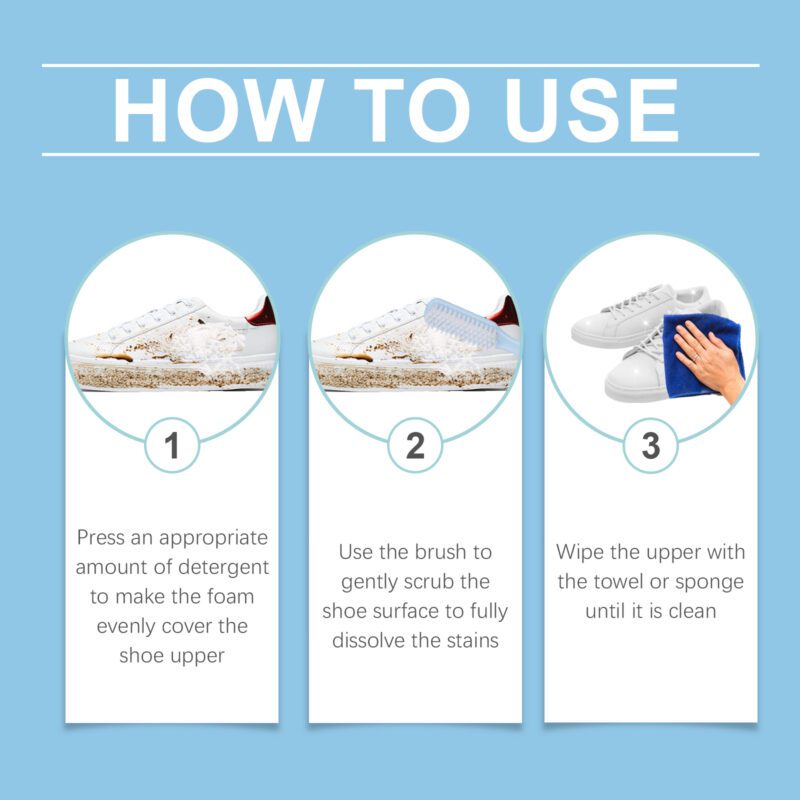 HOW TO USE

1

Press an appropriate amount of detergent to make the foam evenly cover the shoe upper

2

Use the brush to gently scrub the shoe surface to fully dissolve the stains

3

Wipe the upper with the towel or sponge until it is clean