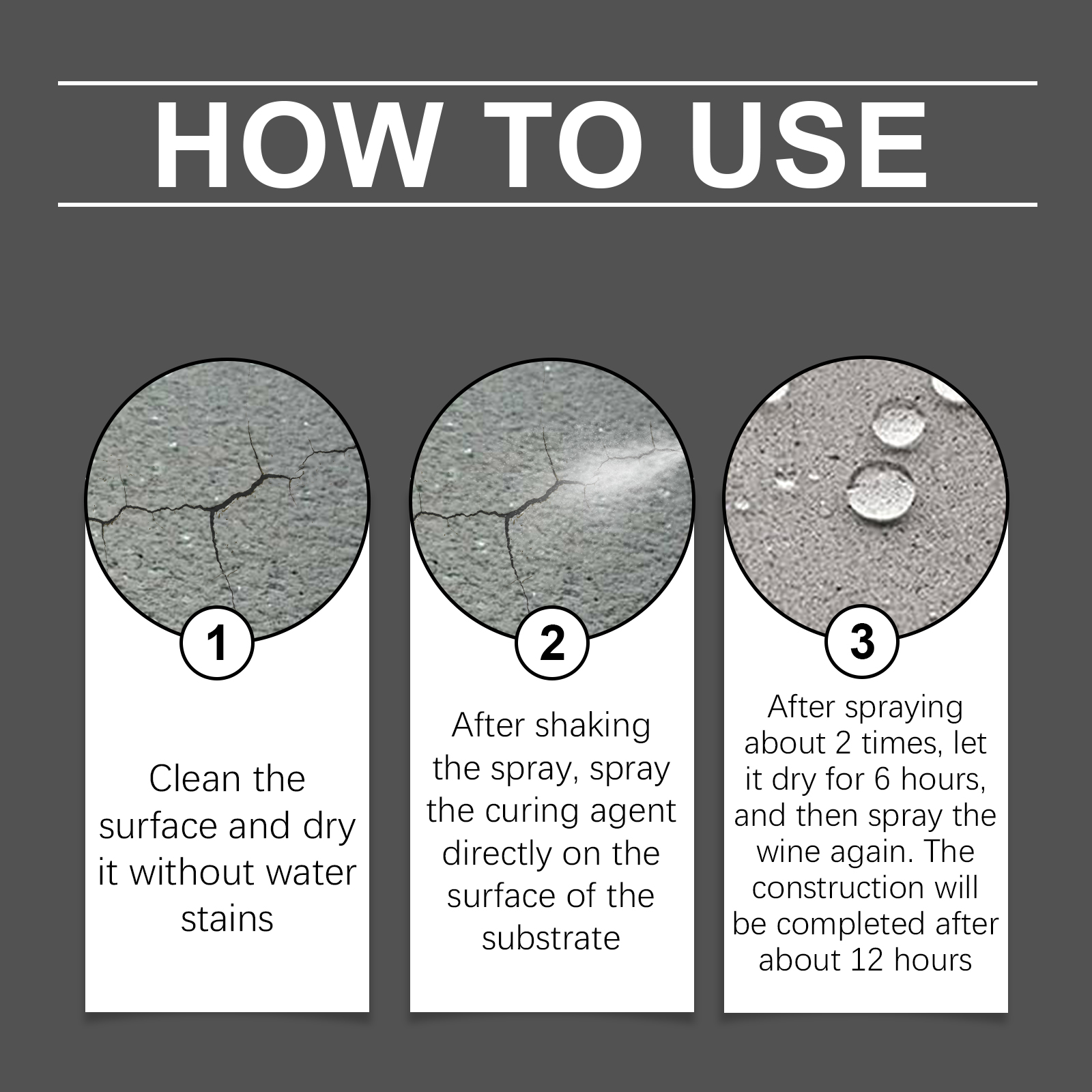 HOW TO USE

1

Clean the surface and dry it without water stains

2

After shaking the spray, spray the curing agent directly on the surface of the substrate

3

After spraying about 2 times, let it dry for 6 hours, and then spray the wine again. The construction will be completed after about 12 hours