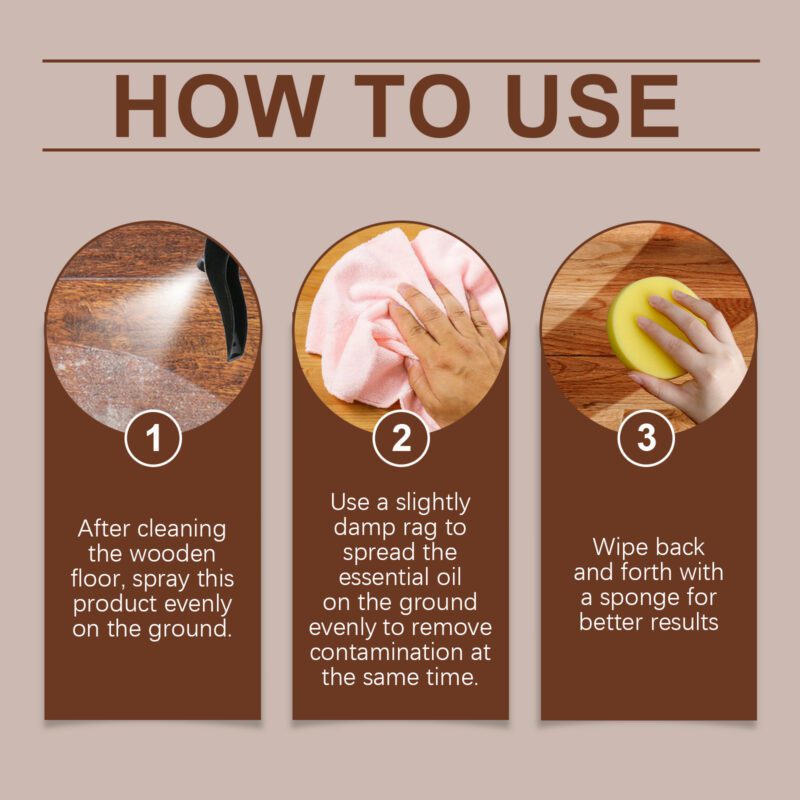 HOW TO USE

1

After cleaning the wooden floor, spray this product evenly on the ground.

2

Use a slightly damp rag to spread the essential oil on the ground evenly to remove contamination at the same time.

3

Wipe back and forth with a sponge for better results