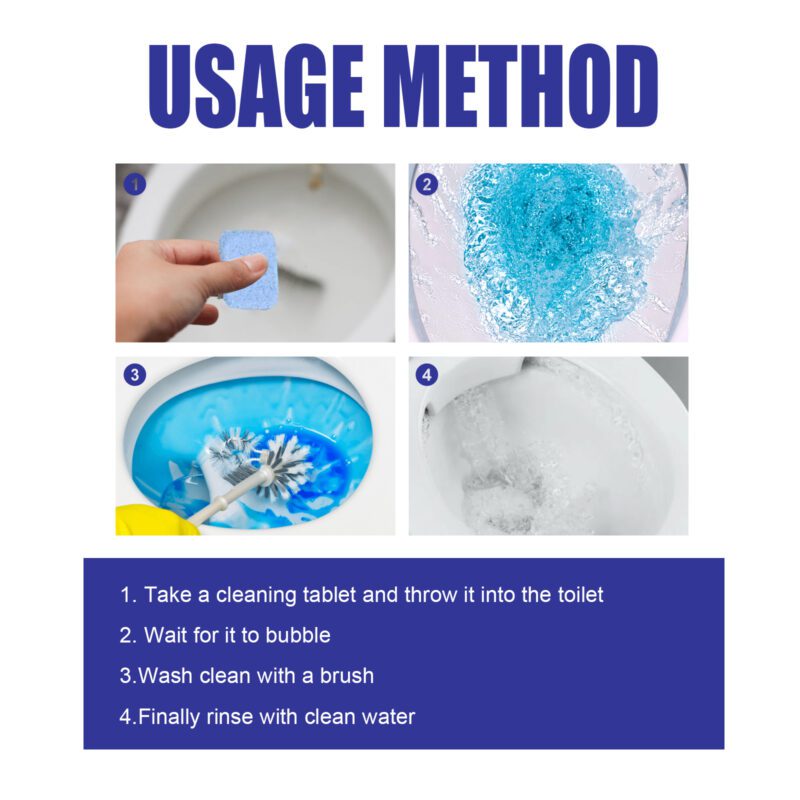 USAGE METHOD

1

2

3

4

1. Take a cleaning tablet and throw it into the toilet

2. Wait for it to bubble

3.Wash clean with a brush

4.Finally rinse with clean water