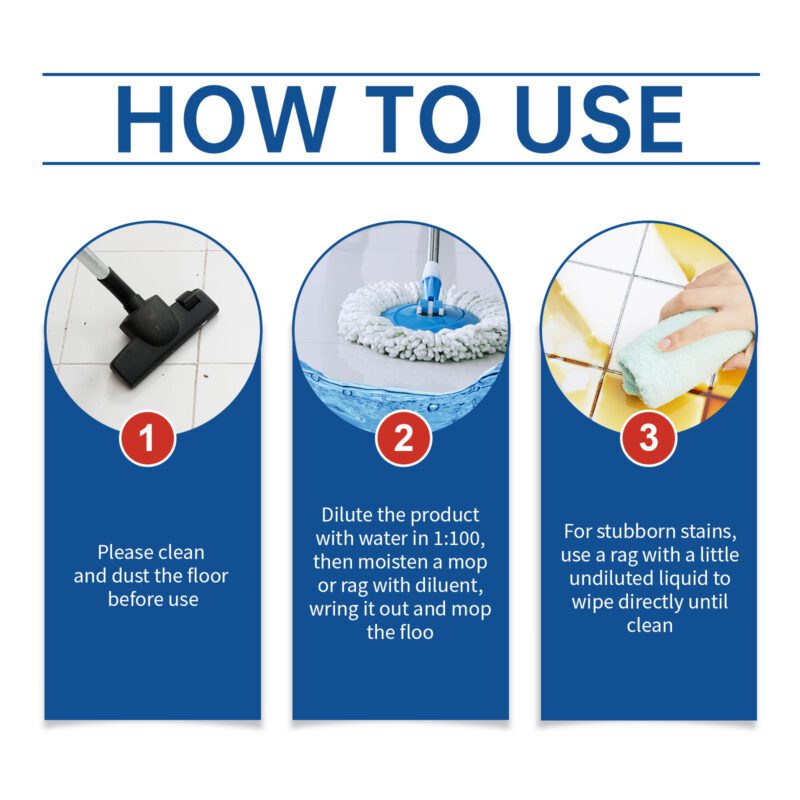 HOW TO USE

1

Please clean and dust the floor before use

2

Dilute the product with water in 1:100, then moisten a mop or rag with diluent, wring it out and mop the floo

3

For stubborn stains, use a rag with a little undiluted liquid to wipe directly until clean