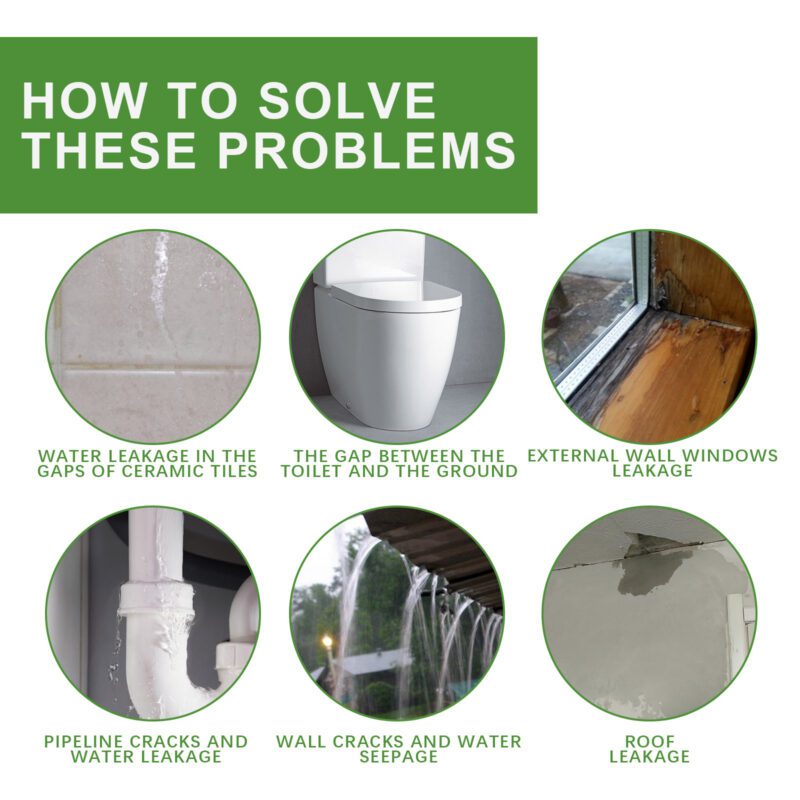 HOW TO SOLVE THESE PROBLEMS

WATER LEAKAGE IN THE GAPS OF CERAMIC TILES

THE GAP BETWEEN THE TOILET AND THE GROUND

EXTERNAL WALL WINDOWS LEAKAGE

PIPELINE CRACKS AND WATER LEAKAGE

WALL CRACKS AND WATER SEEPAGE

ROOF LEAKAGE