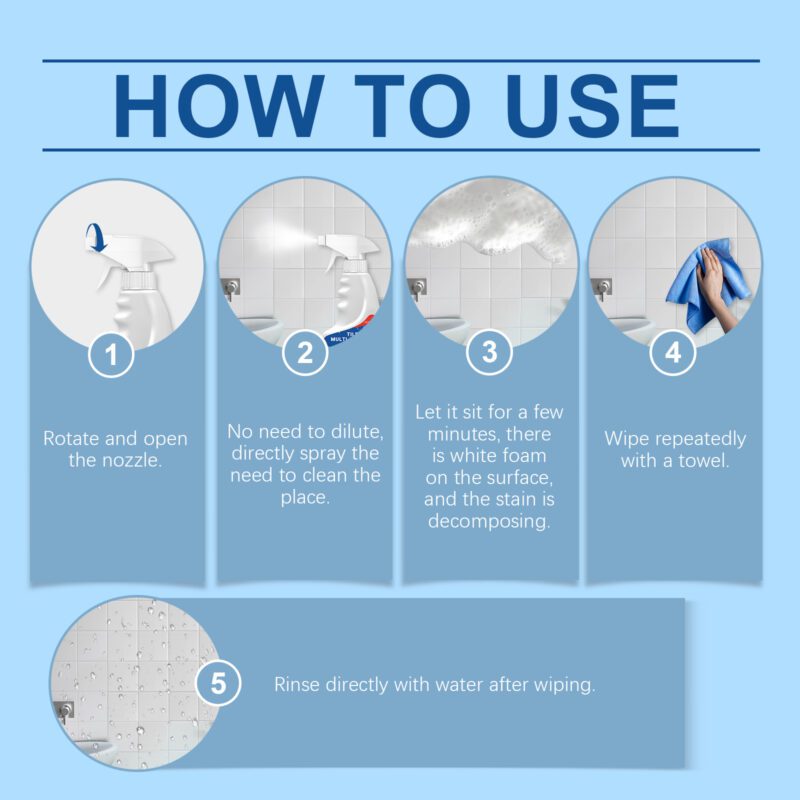 HOW TO USE

1

Rotate and open the nozzle.

2

No need to dilute, directly spray the need to clean the place.

3

Let it sit for a few minutes, there is white foam on the surface, and the stain is decomposing.

4

Wipe repeatedly with a towel.

5

Rinse directly with water after wiping.