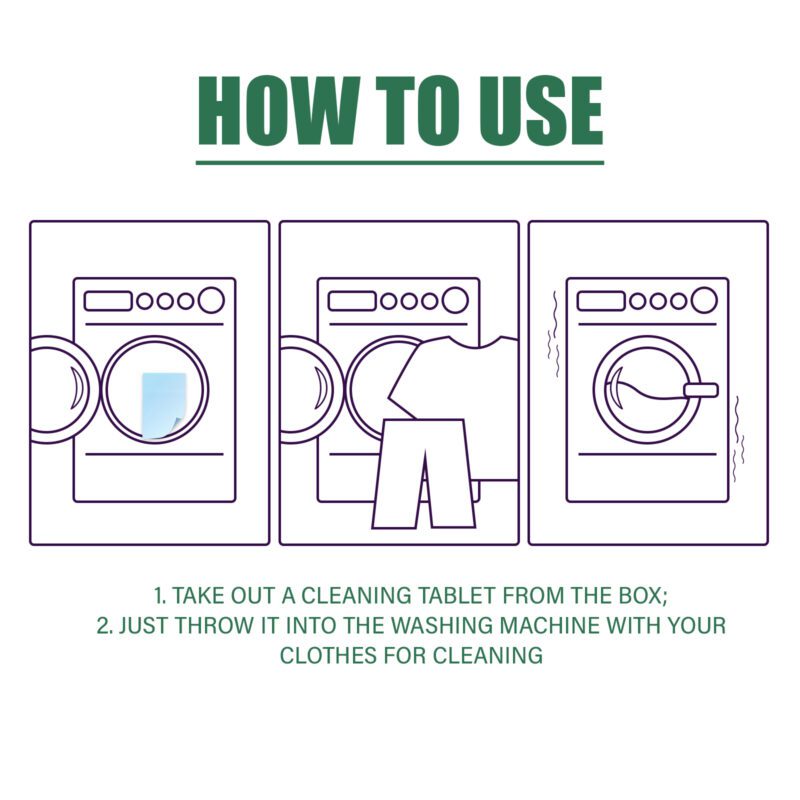 HOW TO USE

1. TAKE OUT A CLEANING TABLET FROM THE BOX;
2. JUST THROW IT INTO THE WASHING MACHINE WITH YOUR CLOTHES FOR CLEANING