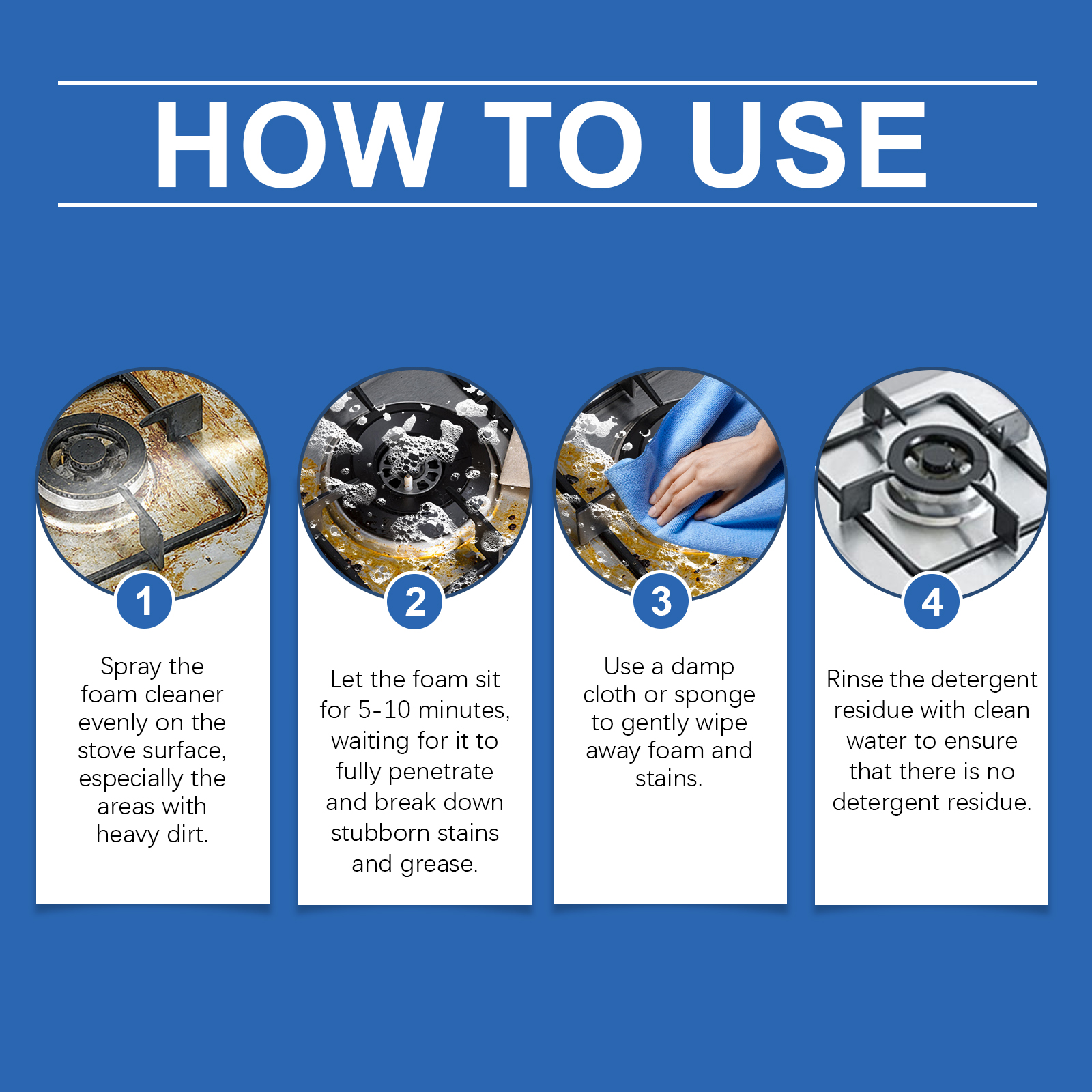 HOW TO USE

1

Spray the foam cleaner evenly on the stove surface, especially the areas with heavy dirt.

2

Let the foam sit for 5-10 minutes, waiting for it to fully penetrate and break down stubborn stains and grease.

3

Use a damp cloth or sponge to gently wipe away foam and stains.

4

Rinse the detergent residue with clean water to ensure that there is no detergent residue.