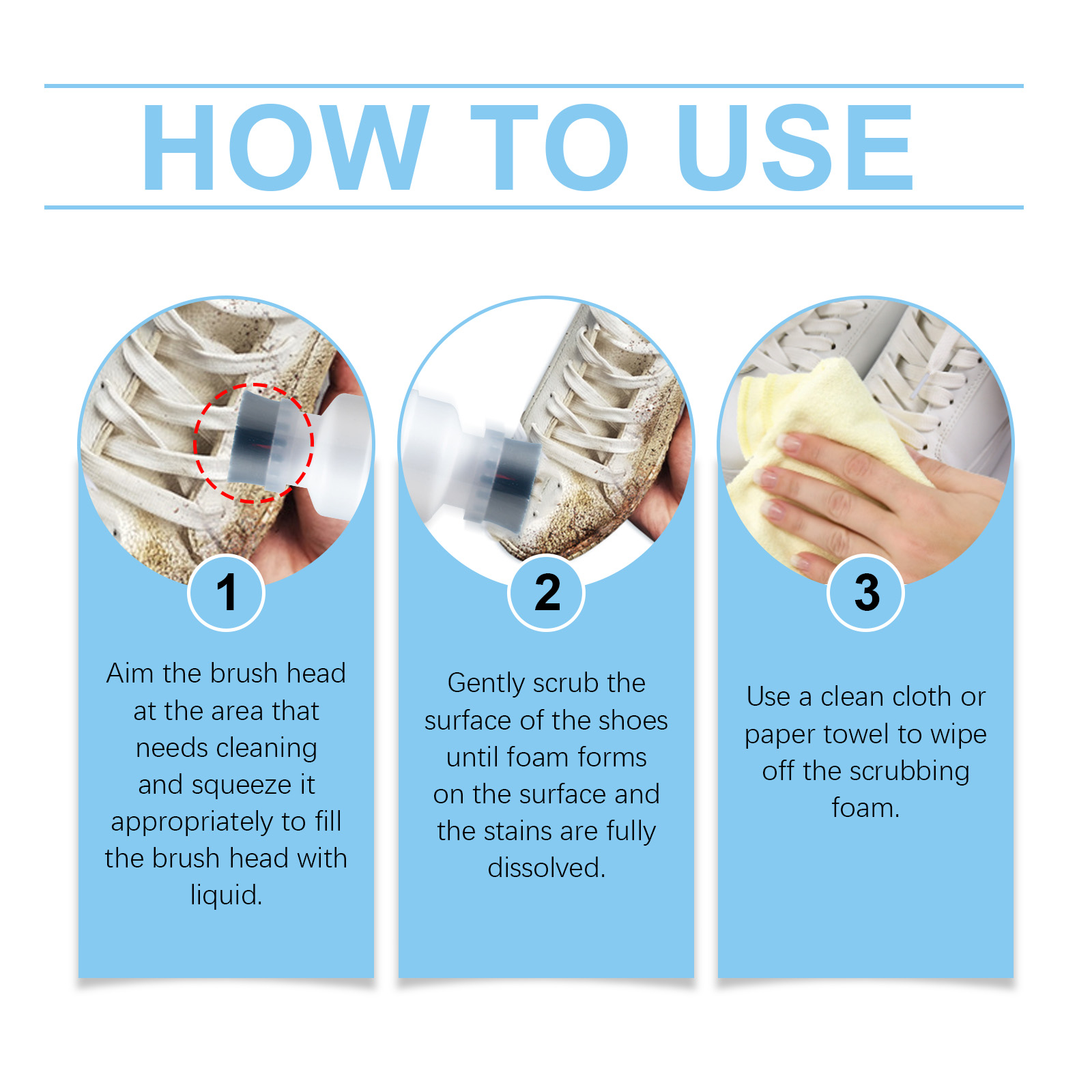 HOW TO USE

1

Aim the brush head at the area that needs cleaning and squeeze it appropriately to fill the brush head with liquid.

2

Gently scrub the surface of the shoes until foam forms on the surface and the stains are fully dissolved.

3

Use a clean cloth or paper towel to wipe off the scrubbing foam.