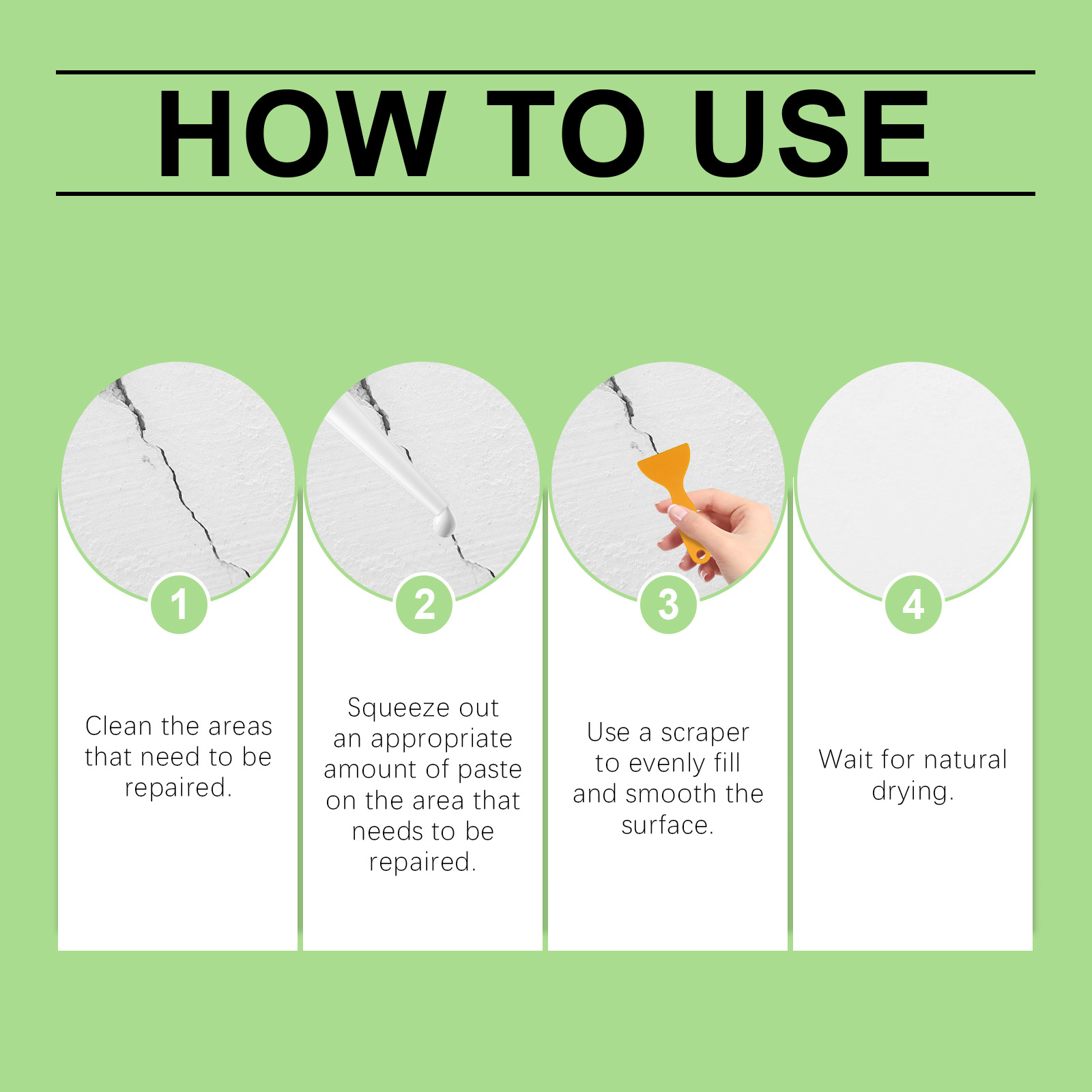 HOW TO USE

1

Clean the areas that need to be repaired.

2

Squeeze out an appropriate amount of paste on the area that needs to be repaired.

3

Use a scraper to evenly fill and smooth the surface.

4

Wait for natural drying.