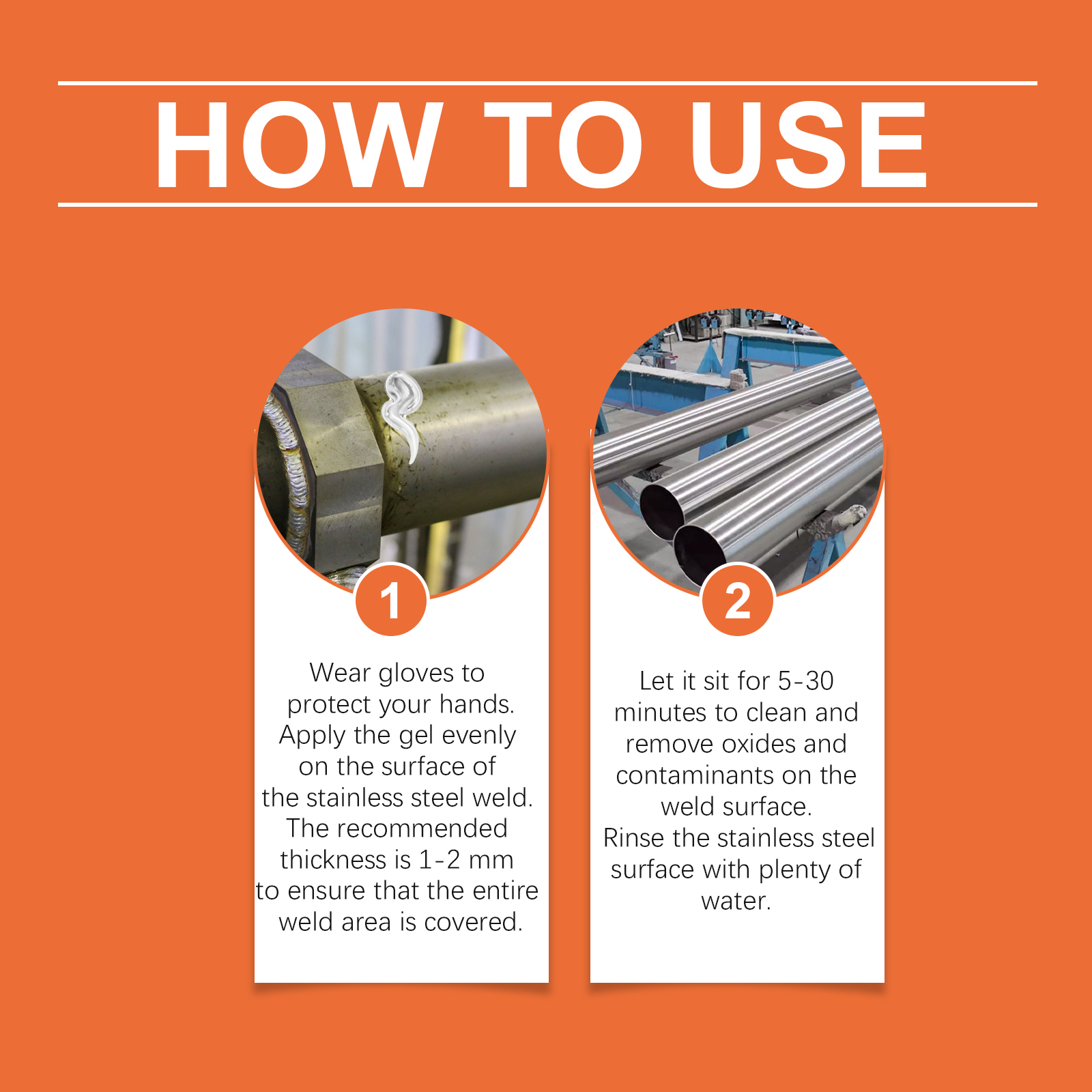 HOW TO USE

1

Wear gloves to protect your hands. Apply the gel evenly on the surface of the stainless steel weld. The recommended thickness is 1-2 mm to ensure that the entire weld area is covered.

2

Let it sit for 5-30 minutes to clean and remove oxides and contaminants on the weld surface. Rinse the stainless steel surface with plenty of water.