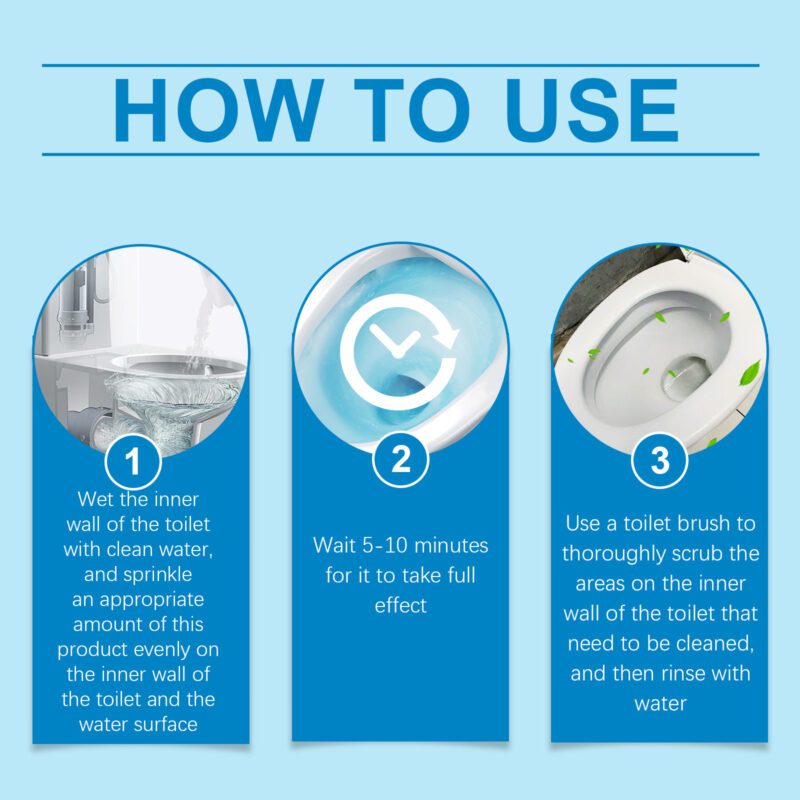 HOW TO USE

1
Wet the inner wall of the toilet with clean water, and sprinkle an appropriate amount of this product evenly on the inner wall of the toilet and the water surface

2
Wait 5-10 minutes for it to take full effect

3
Use a toilet brush to thoroughly scrub the areas on the inner wall of the toilet that need to be cleaned, and then rinse with water