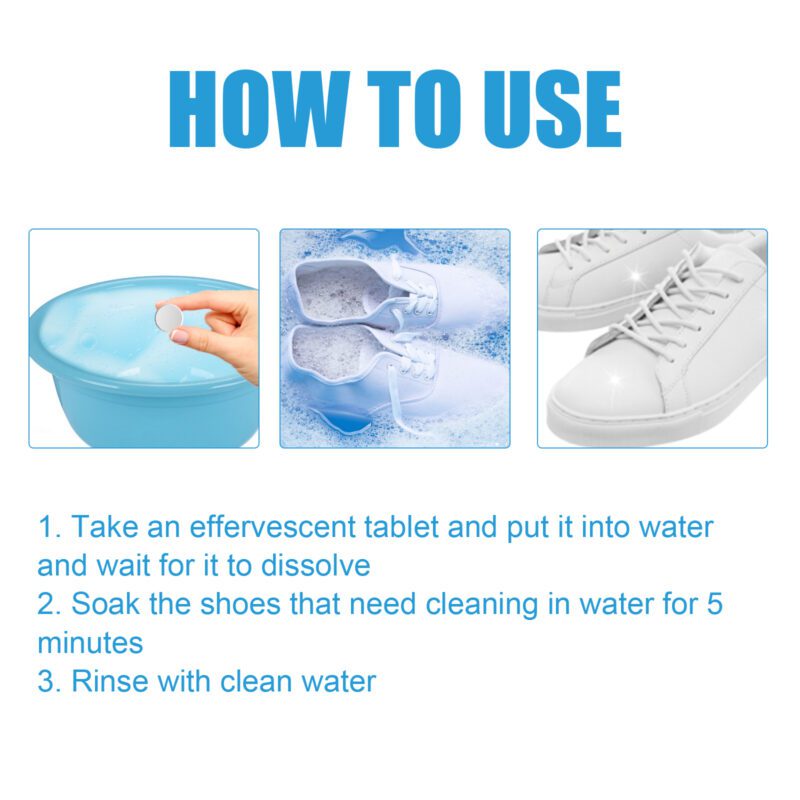 HOW TO USE

1. Take an effervescent tablet and put it into water and wait for it to dissolve
2. Soak the shoes that need cleaning in water for 5 minutes
3. Rinse with clean water