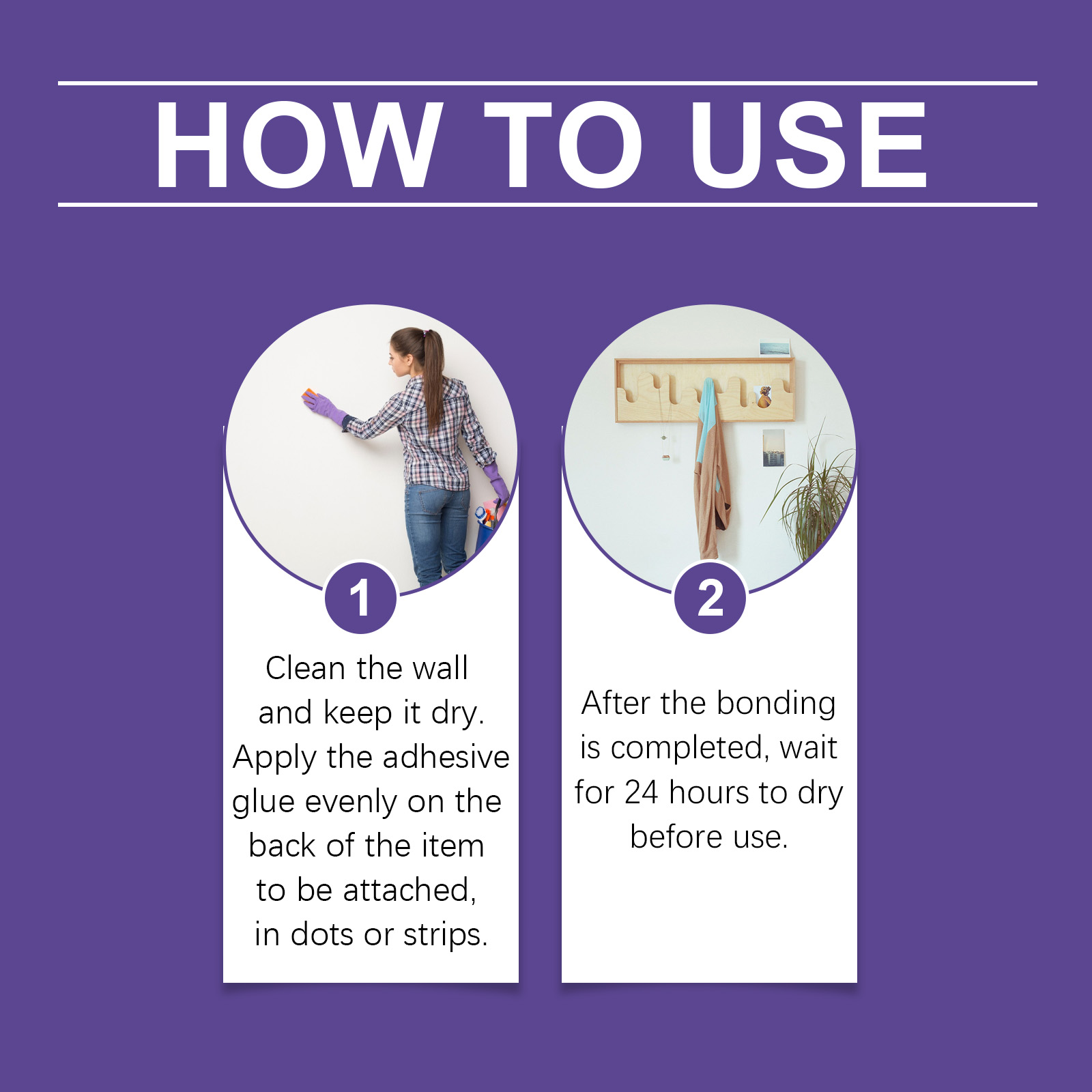 HOW TO USE

1

Clean the wall and keep it dry. Apply the adhesive glue evenly on the back of the item to be attached, in dots or strips.

2

After the bonding is completed, wait for 24 hours to dry before use.