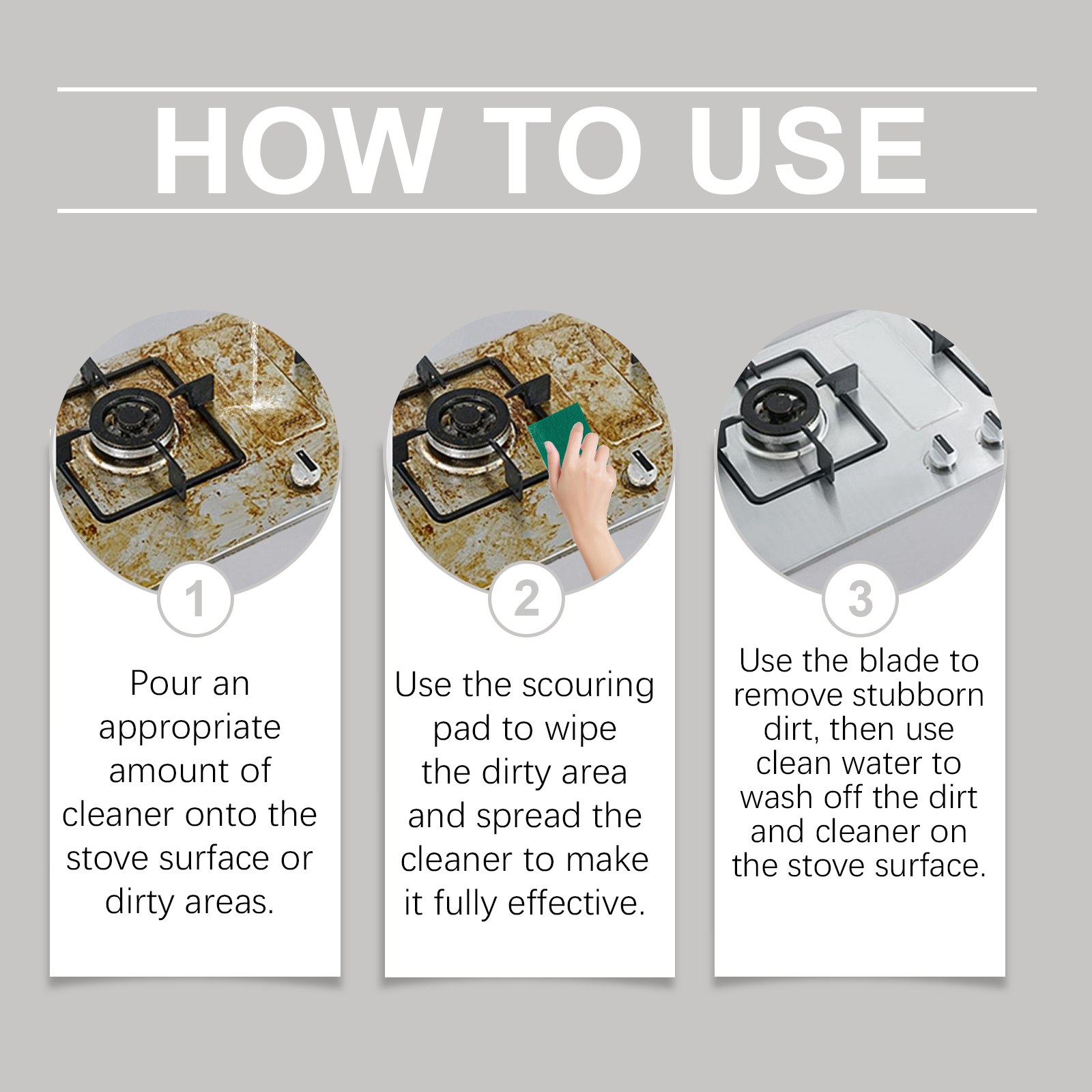 HOW TO USE

1

Pour an appropriate amount of cleaner onto the stove surface or dirty areas.

2

Use the scouring pad to wipe the dirty area and spread the cleaner to make it fully effective.

3

Use the blade to remove stubborn dirt, then use clean water to wash off the dirt and cleaner on the stove surface.