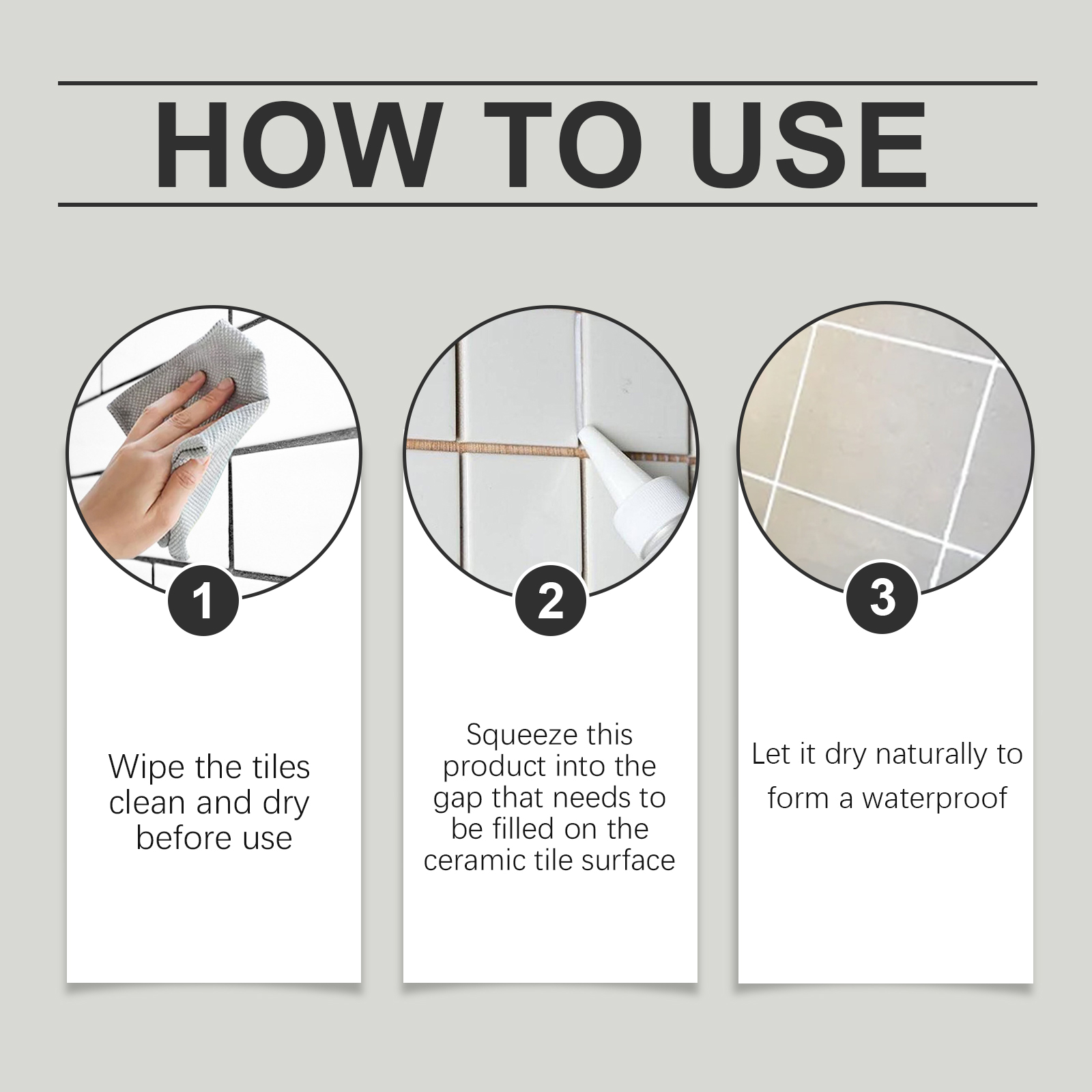 HOW TO USE

1

Wipe the tiles clean and dry before use

2

Squeeze this product into the gap that needs to be filled on the ceramic tile surface

3

Let it dry naturally to form a waterproof