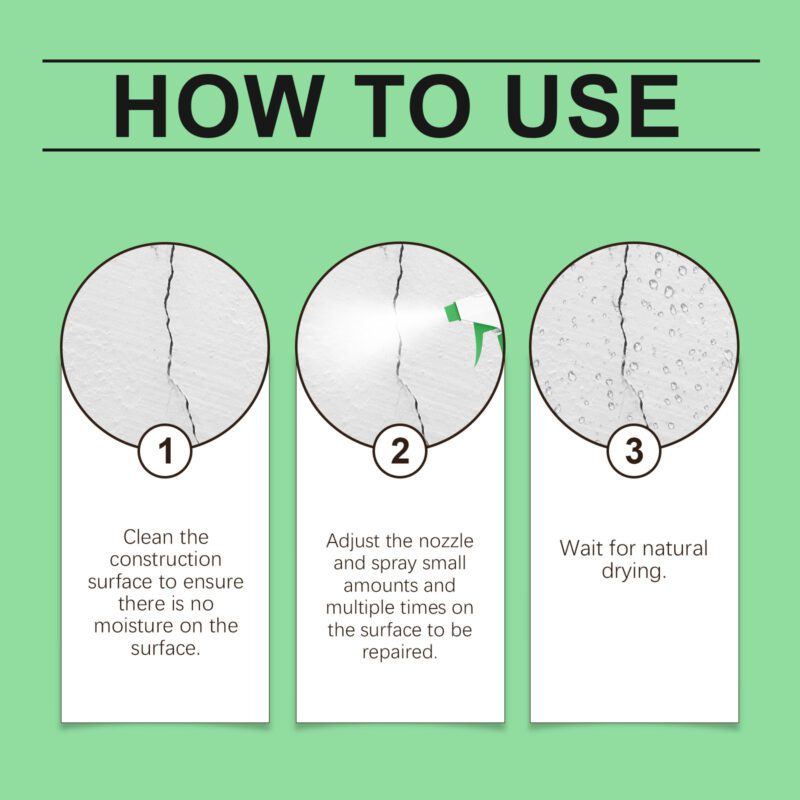 HOW TO USE

1

Clean the construction surface to ensure there is no moisture on the surface.

2

Adjust the nozzle and spray small amounts and multiple times on the surface to be repaired.

3

Wait for natural drying.