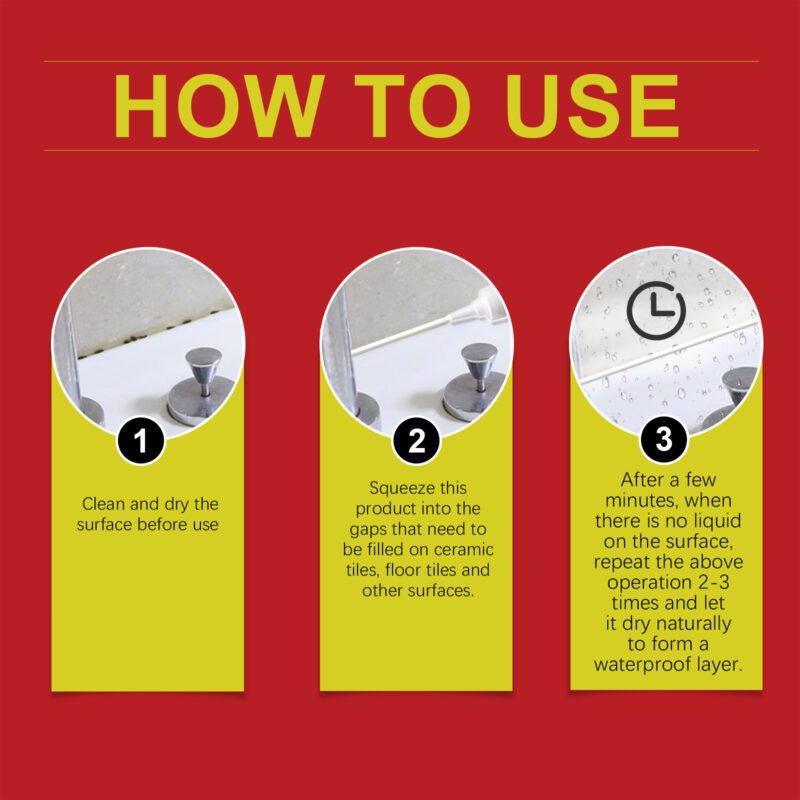 HOW TO USE

1

Clean and dry the surface before use

2

Squeeze this product into the gaps that need to be filled on ceramic tiles, floor tiles and other surfaces.

3

After a few minutes, when there is no liquid on the surface, repeat the above operation 2-3 times and let it dry naturally to form a waterproof layer.