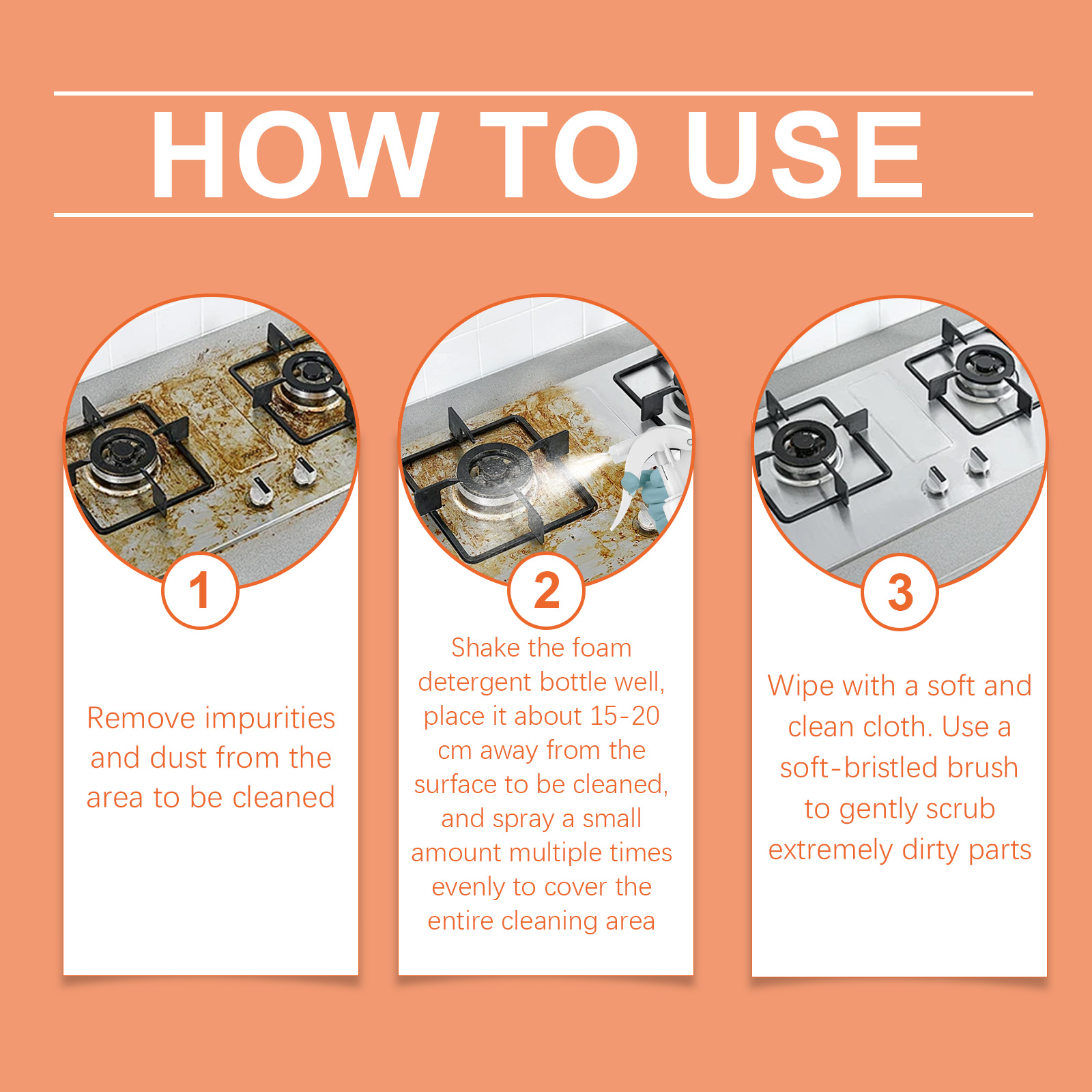 HOW TO USE

1

Remove impurities and dust from the area to be cleaned

2

Shake the foam detergent bottle well, place it about 15-20 cm away from the surface to be cleaned, and spray a small amount multiple times evenly to cover the entire cleaning area

3

Wipe with a soft and clean cloth. Use a soft-bristled brush to gently scrub extremely dirty parts