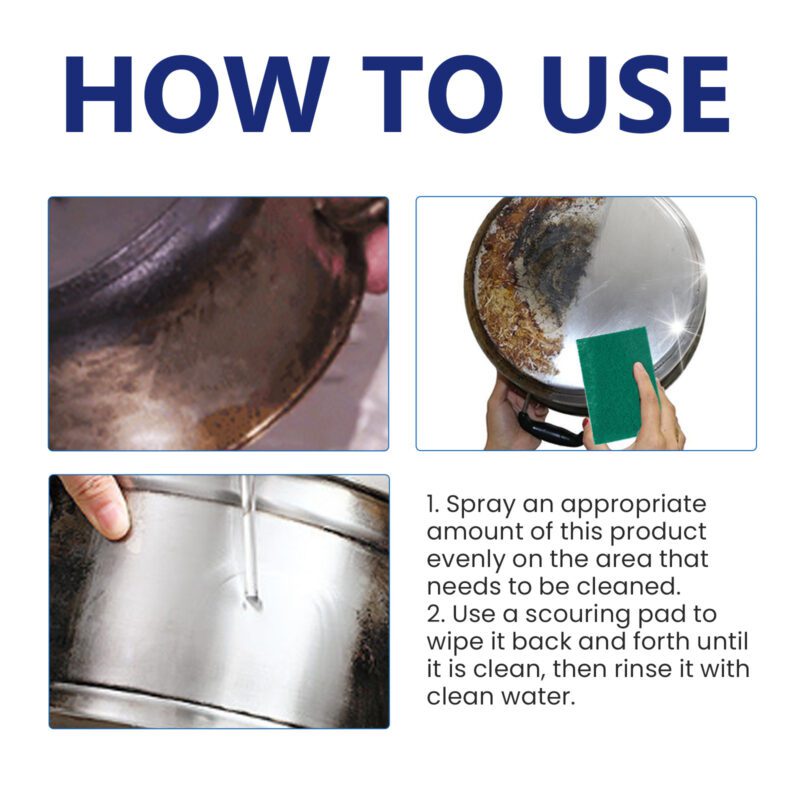 HOW TO USE

1. Spray an appropriate amount of this product evenly on the area that needs to be cleaned.
2. Use a scouring pad to wipe it back and forth until it is clean, then rinse it with clean water.