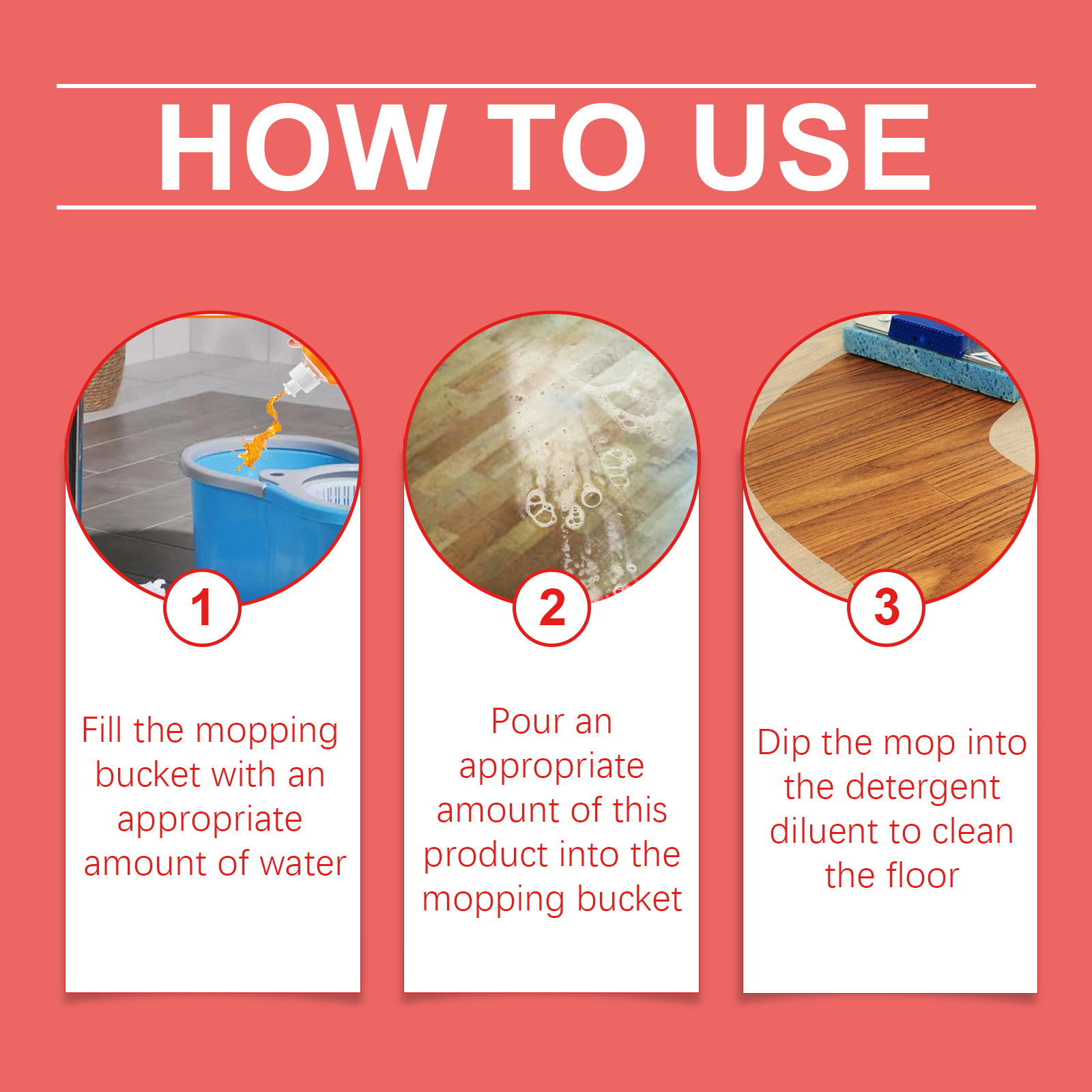 HOW TO USE

1

Fill the mopping bucket with an appropriate amount of water

2

Pour an appropriate amount of this product into the mopping bucket

3

Dip the mop into the detergent diluent to clean the floor