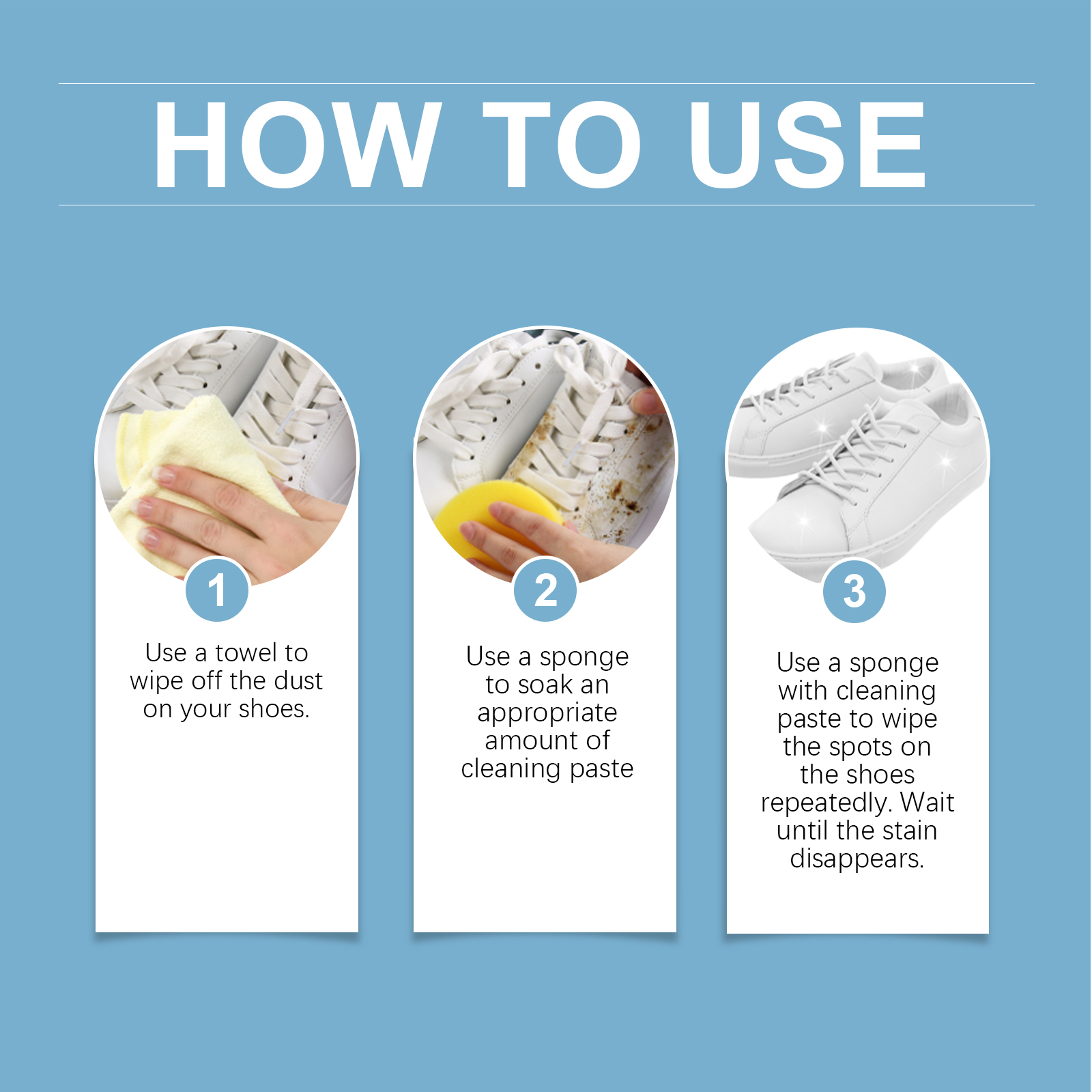 HOW TO USE

1

Use a towel to wipe off the dust on your shoes.

2

Use a sponge to soak an appropriate amount of cleaning paste

3

Use a sponge with cleaning paste to wipe the spots on the shoes repeatedly. Wait until the stain disappears.