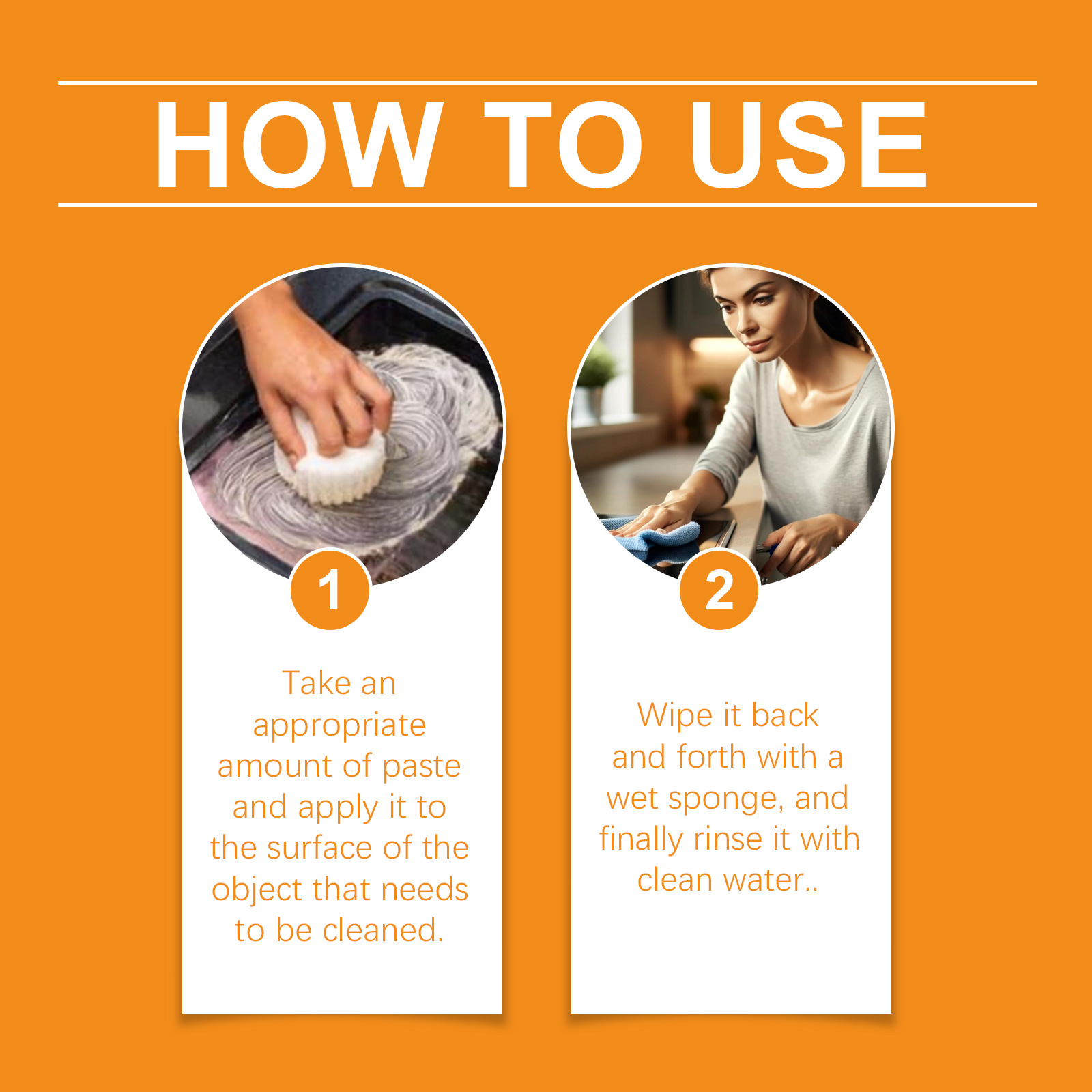 HOW TO USE

1

Take an appropriate amount of paste and apply it to the surface of the object that needs to be cleaned.

2

Wipe it back and forth with a wet sponge, and finally rinse it with clean water..