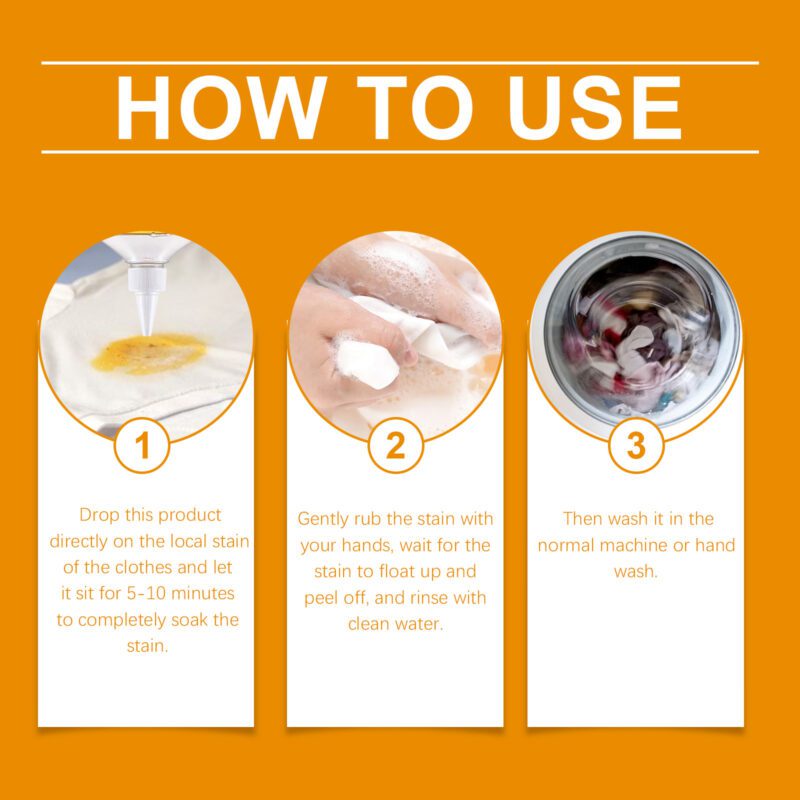 HOW TO USE

1

Drop this product directly on the local stain of the clothes and let it sit for 5-10 minutes to completely soak the stain.

2

Gently rub the stain with your hands, wait for the stain to float up and peel off, and rinse with clean water.

3

Then wash it in the normal machine or hand wash.