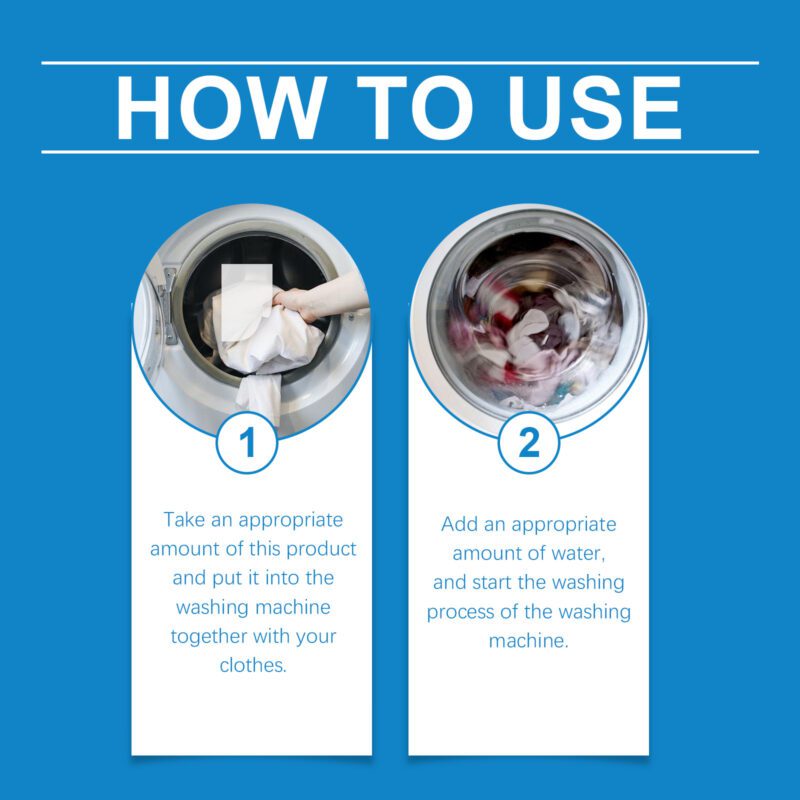 HOW TO USE

1

Take an appropriate amount of this product and put it into the washing machine together with your clothes.

2

Add an appropriate amount of water, and start the washing process of the washing machine.