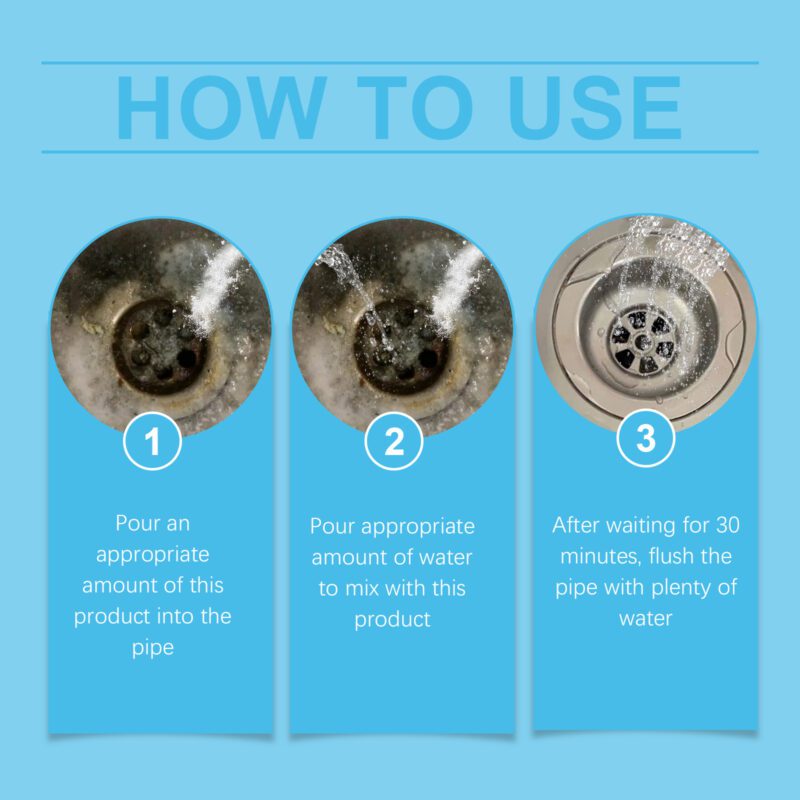 HOW TO USE

1

Pour an appropriate amount of this product into the pipe

2

Pour appropriate amount of water to mix with this product

3

After waiting for 30 minutes, flush the pipe with plenty of water