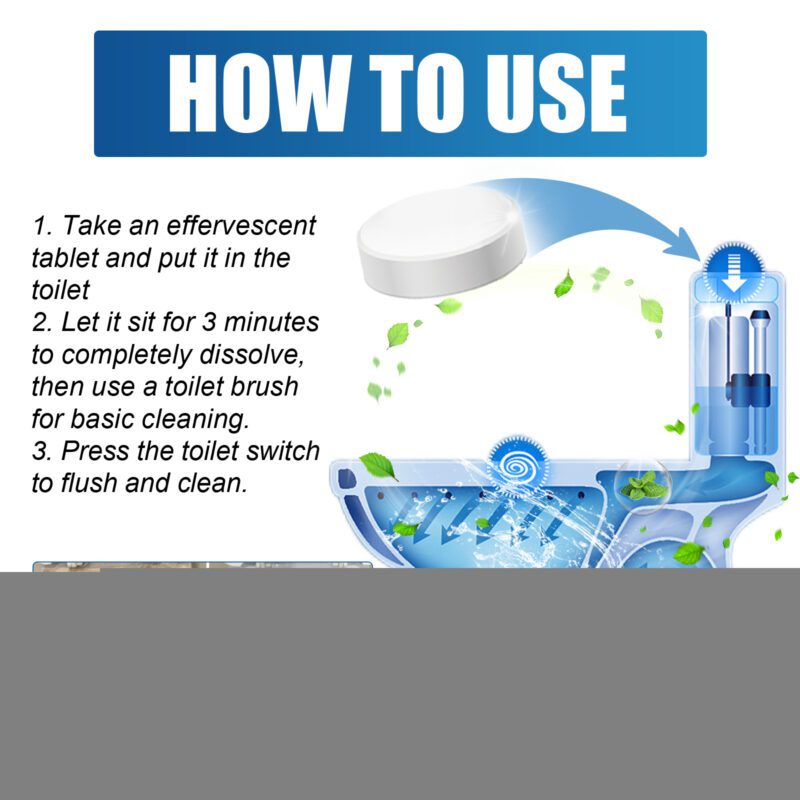 HOW TO USE

1. Take an effervescent tablet and put it in the toilet
2. Let it sit for 3 minutes to completely dissolve, then use a toilet brush for basic cleaning.
3. Press the toilet switch to flush and clean.