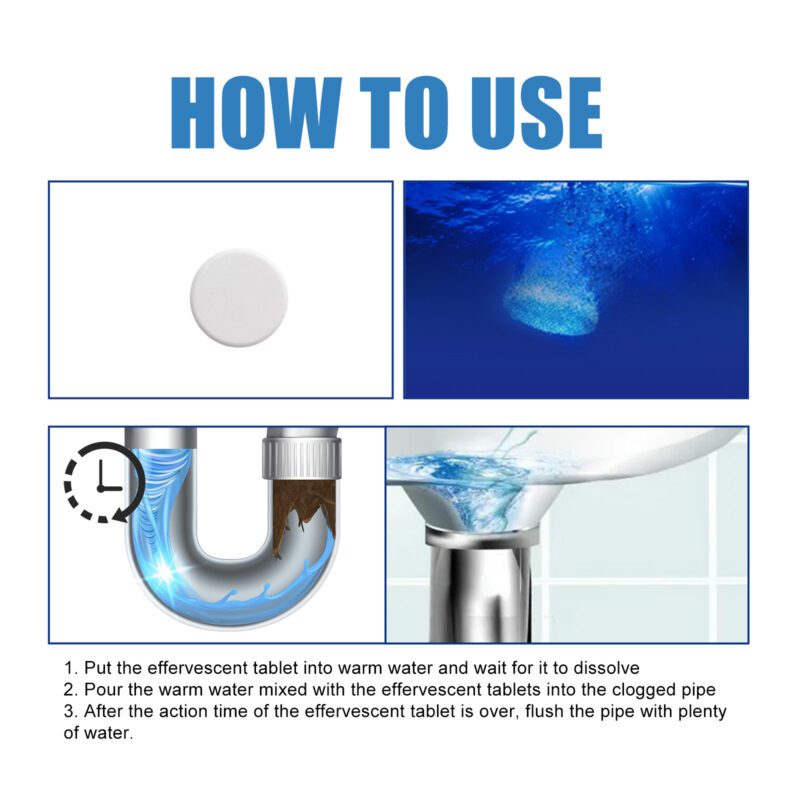 HOW TO USE

1. Put the effervescent tablet into warm water and wait for it to dissolve
2. Pour the warm water mixed with the effervescent tablets into the clogged pipe
3. After the action time of the effervescent tablet is over, flush the pipe with plenty of water.