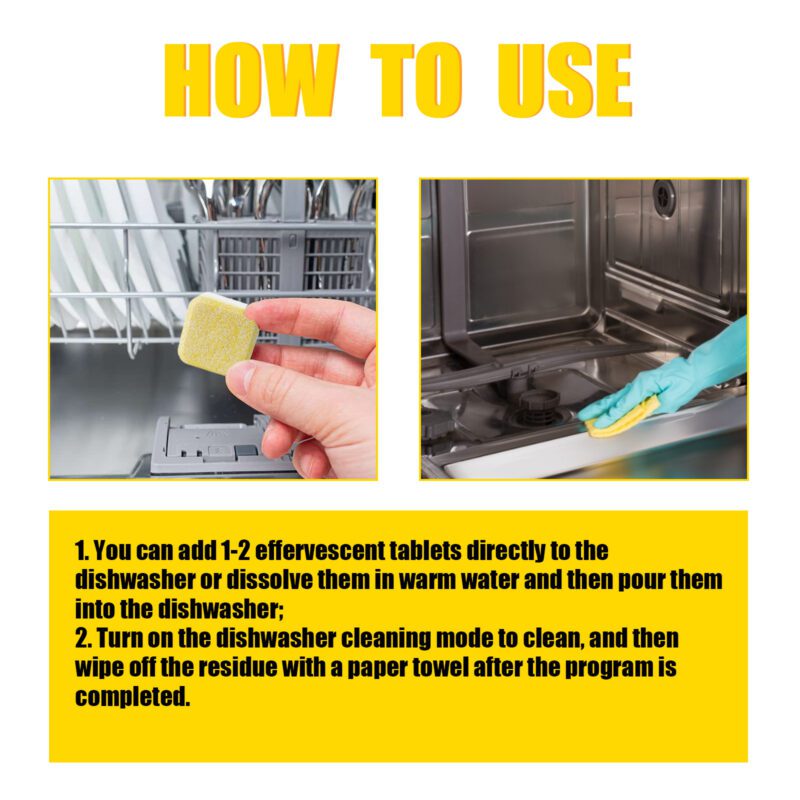 HOW TO USE

1. You can add 1-2 effervescent tablets directly to the dishwasher or dissolve them in warm water and then pour them into the dishwasher;
2. Turn on the dishwasher cleaning mode to clean, and then wipe off the residue with a paper towel after the program is completed.