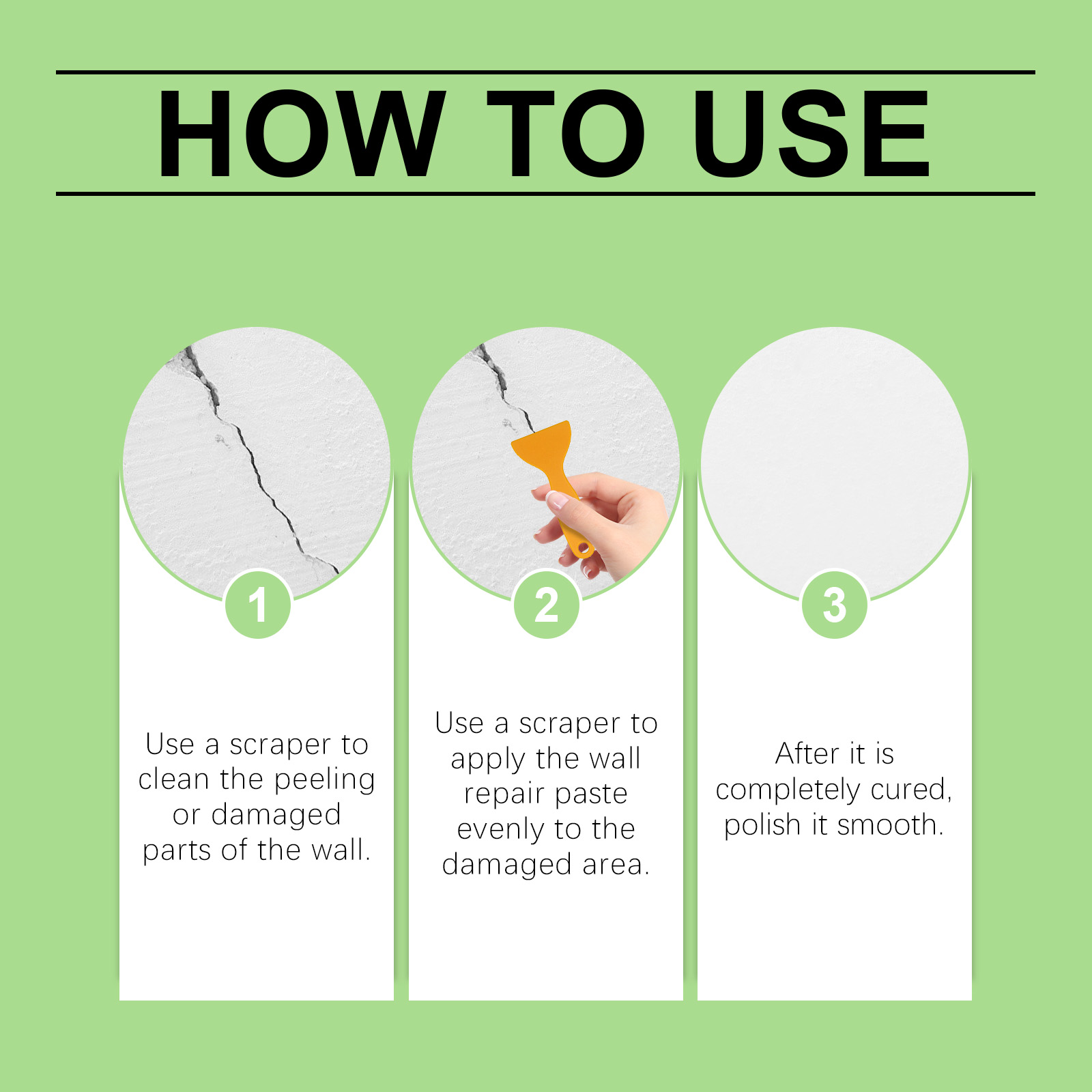 HOW TO USE

1

Use a scraper to clean the peeling or damaged parts of the wall.

2

Use a scraper to apply the wall repair paste evenly to the damaged area.

3

After it is completely cured, polish it smooth.