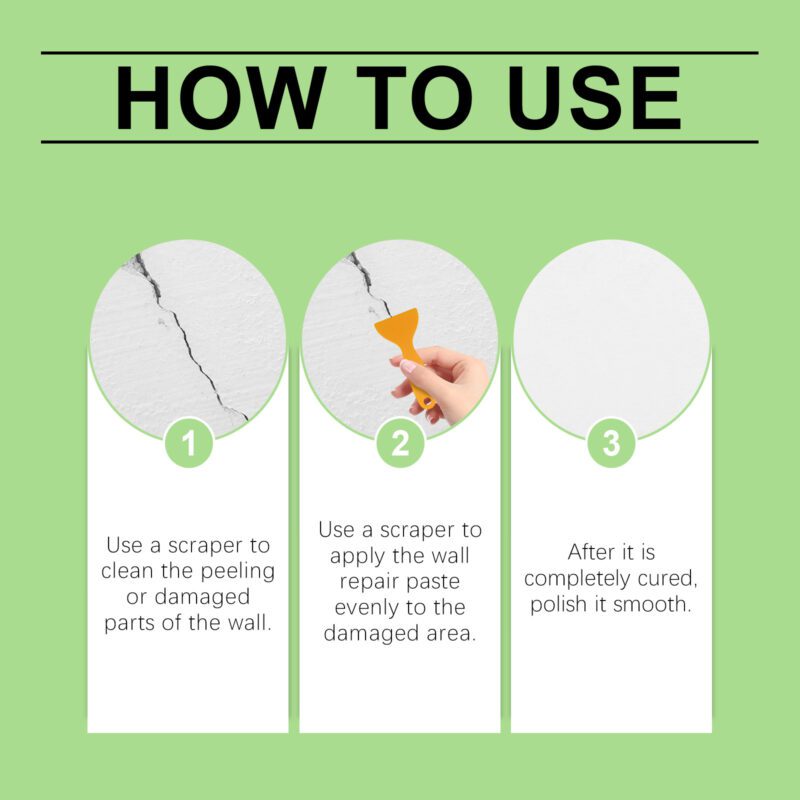 HOW TO USE

1

Use a scraper to clean the peeling or damaged parts of the wall.

2

Use a scraper to apply the wall repair paste evenly to the damaged area.

3

After it is completely cured, polish it smooth.