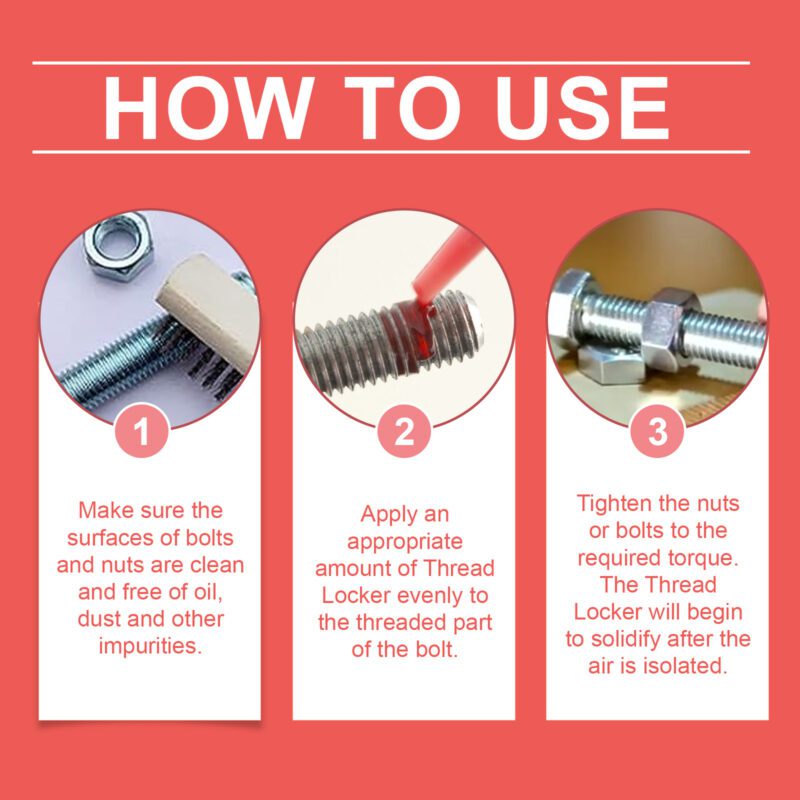 HOW TO USE

1

Make sure the surfaces of bolts and nuts are clean and free of oil, dust and other impurities.

2

Apply an appropriate amount of Thread Locker evenly to the threaded part of the bolt.

3

Tighten the nuts or bolts to the required torque. The Thread Locker will begin to solidify after the air is isolated.