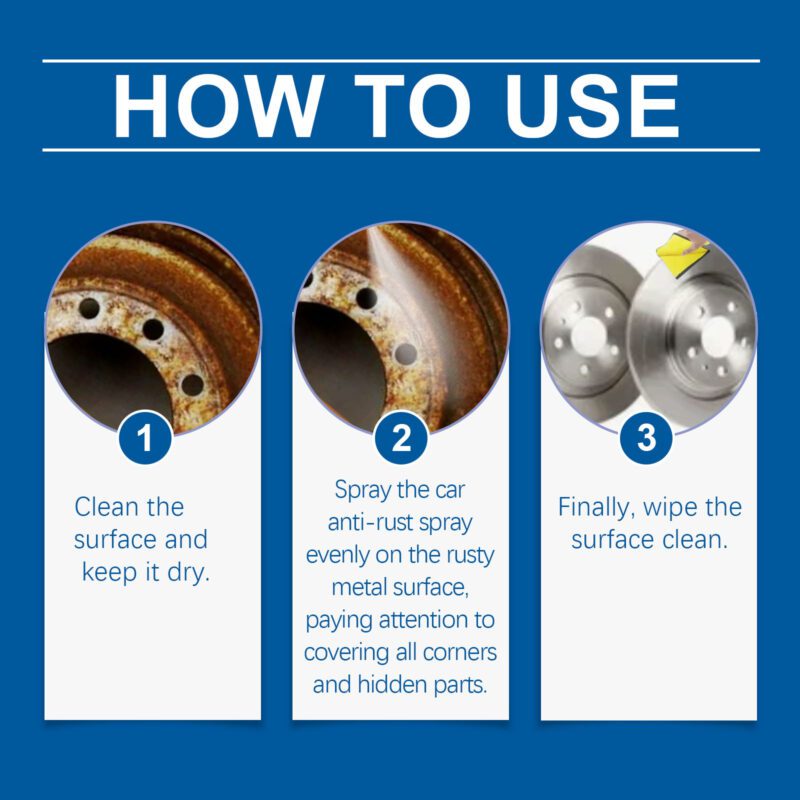 HOW TO USE

1

Clean the surface and keep it dry.

2

Spray the car anti-rust spray evenly on the rusty metal surface, paying attention to covering all corners and hidden parts.

3

Finally, wipe the surface clean.