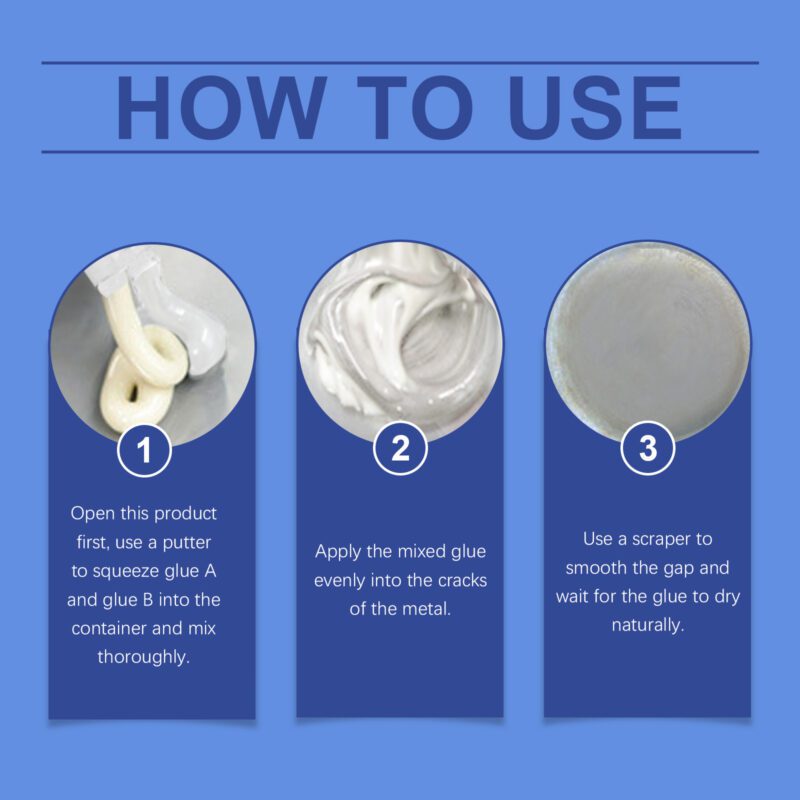 HOW TO USE

1

Open this product first, use a putter to squeeze glue A and glue B into the container and mix thoroughly.

2

Apply the mixed glue evenly into the cracks of the metal.

3

Use a scraper to smooth the gap and wait for the glue to dry naturally.